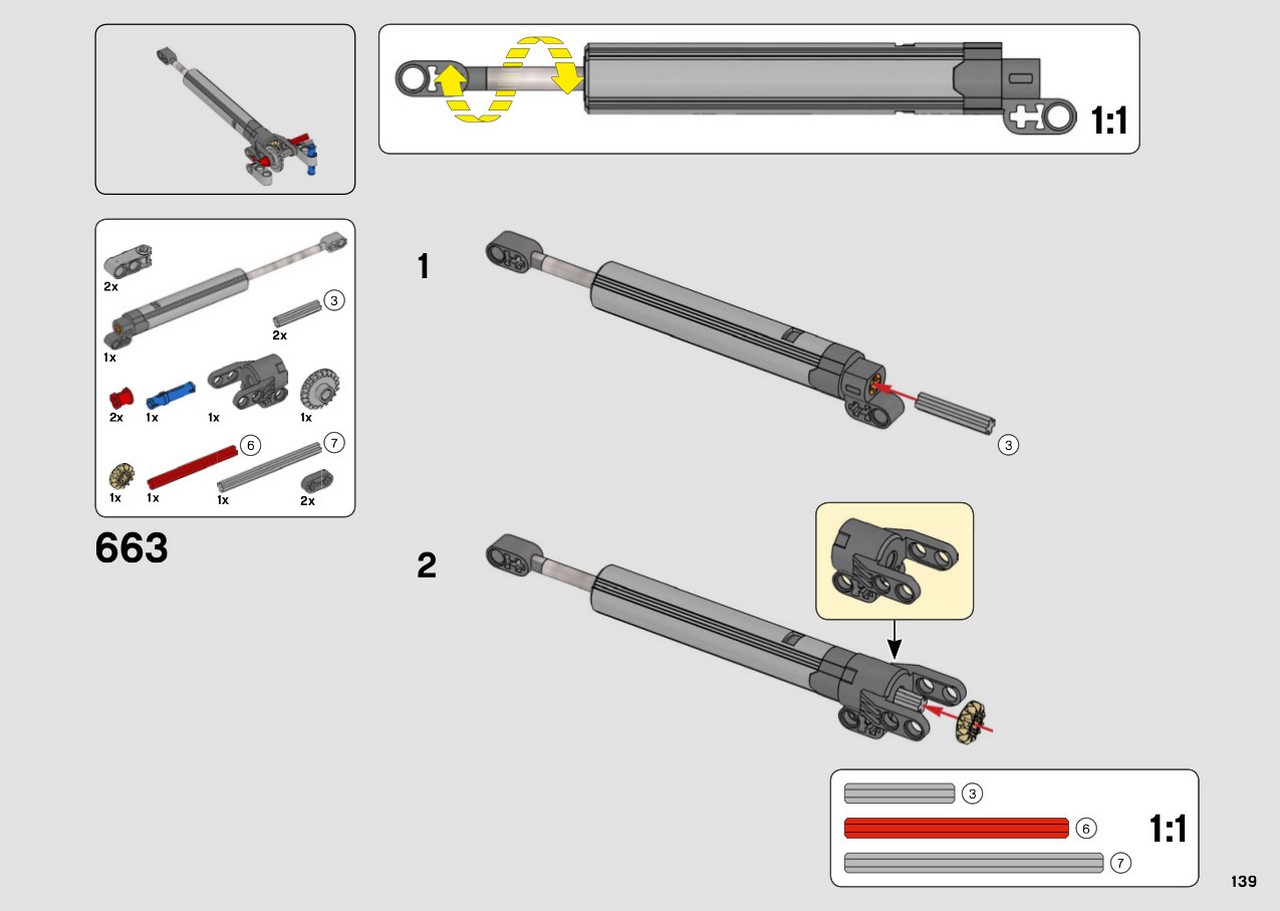 1:1

2x
3
2x
1x
2x
1x
1x
1x
6
7
1x
1x
1x
2x

663

1

3

2

3
6
7
1:1

139