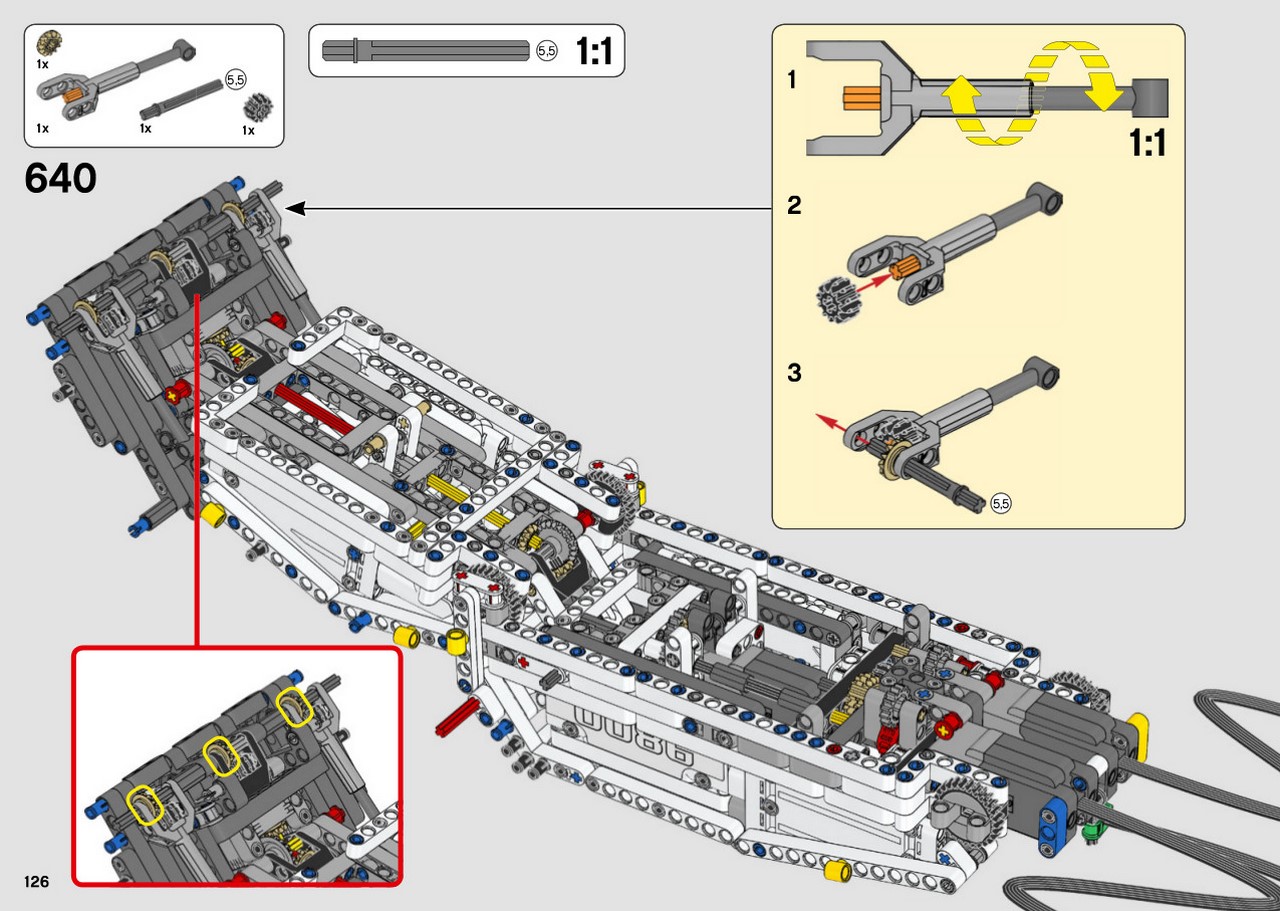 1x
1x
1x
5,5
1x

5,5
1:1

640

1

1:1

2

3

5,5

126