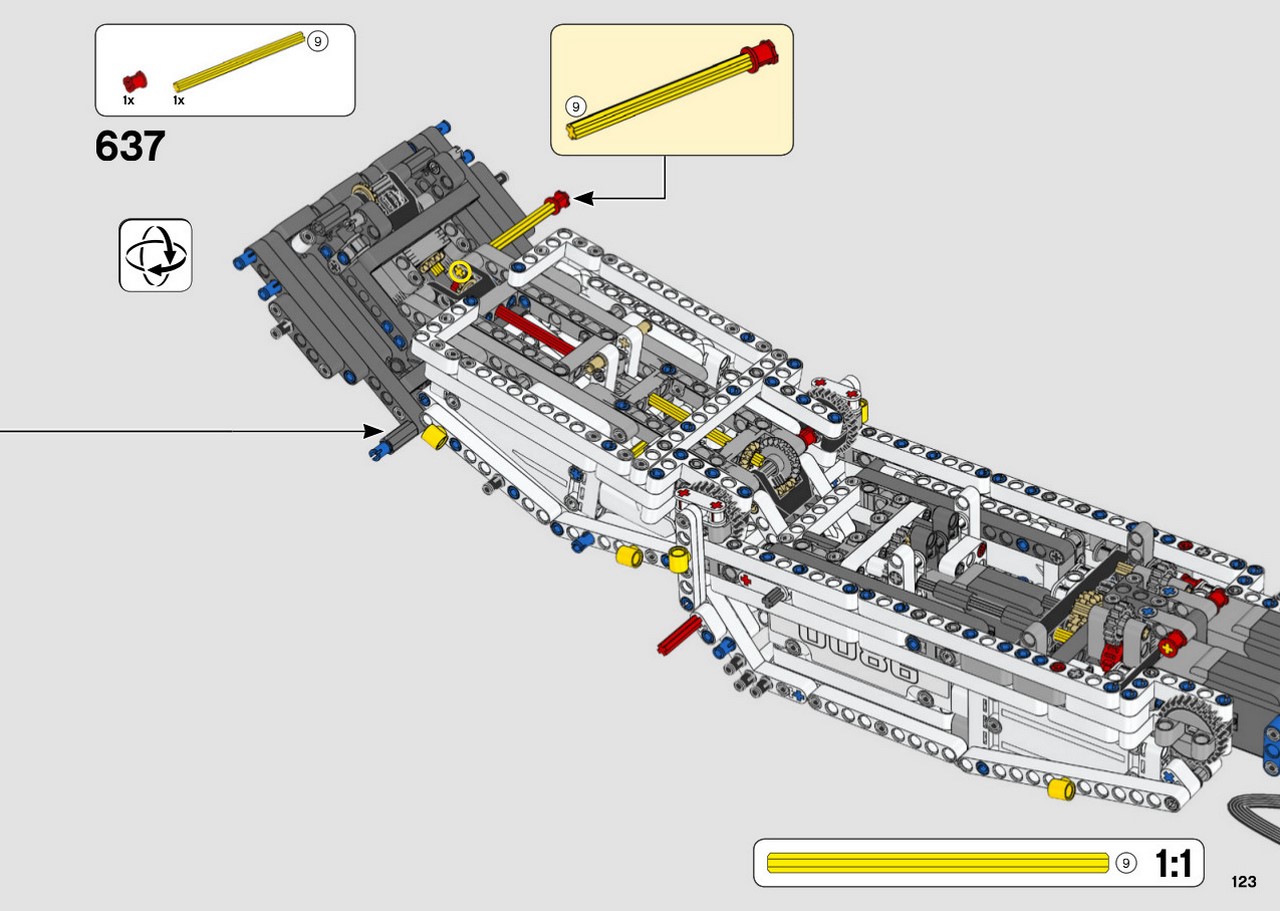 9
1x 1x
637
9
9 1:1
123