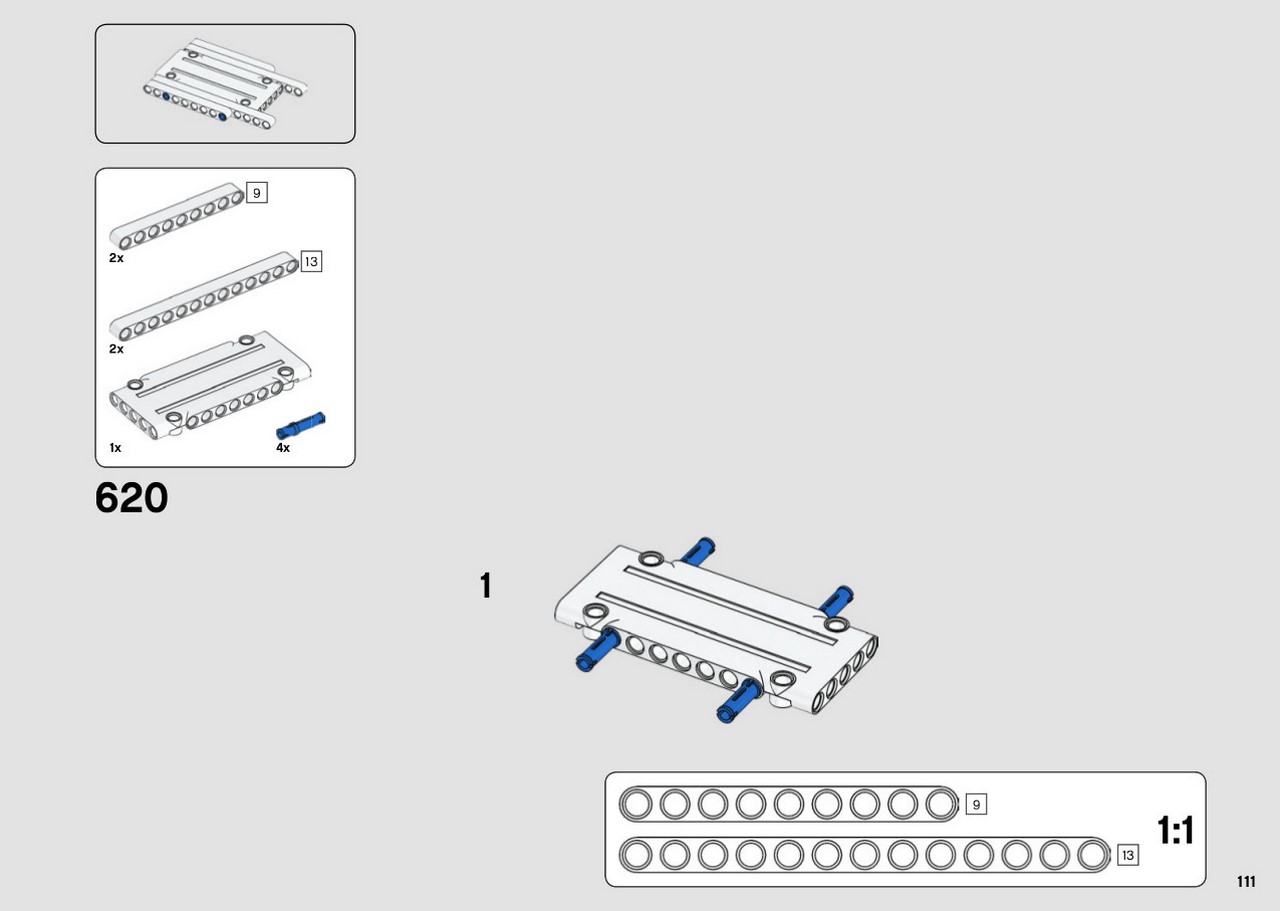 9
2x
13
2x
1x
4x

620

1

9
13
1:1

111