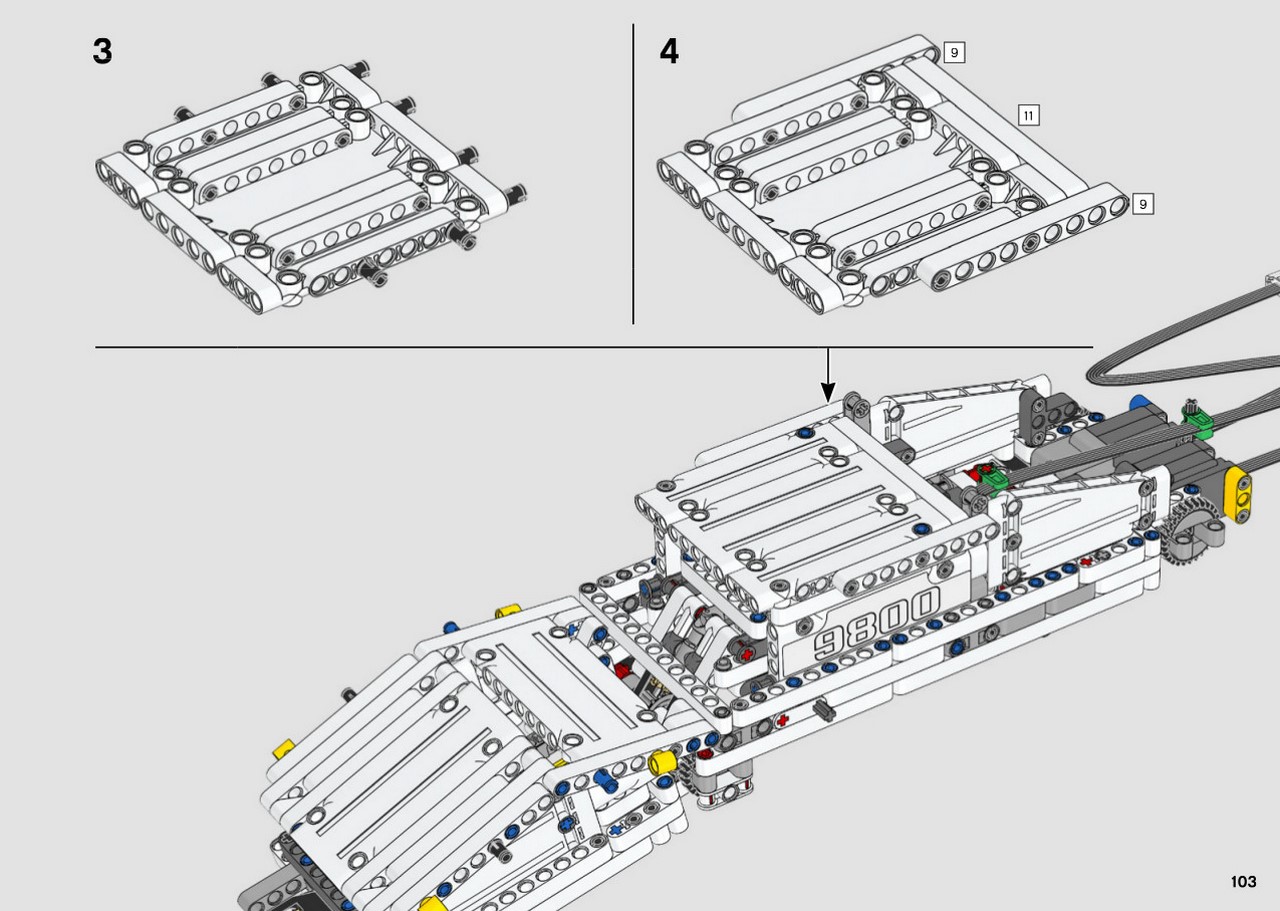 3

4

9

11

9

9800

103