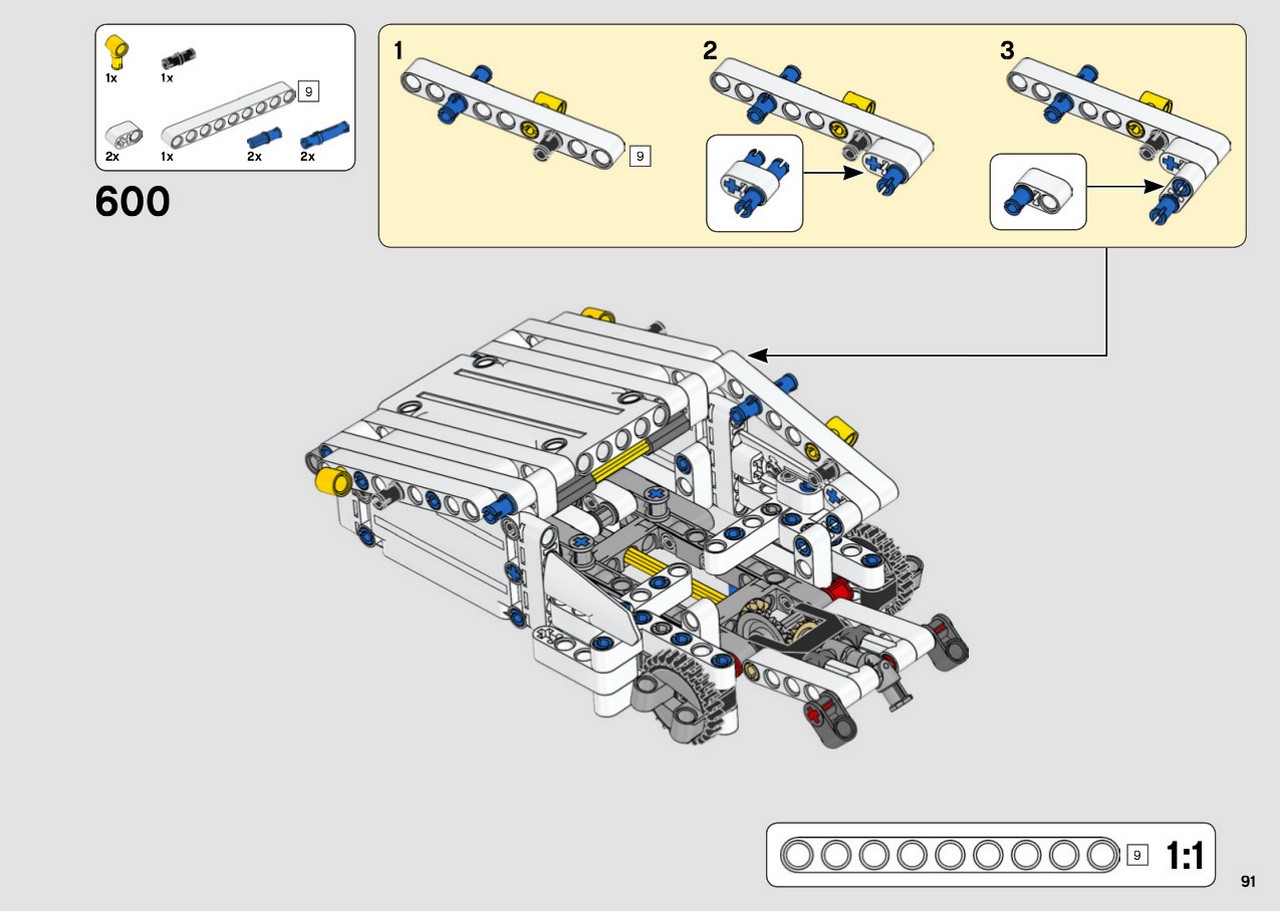 1x 1x
9
2x 1x 2x 2x

600

1
9
2
3

9 1:1

91