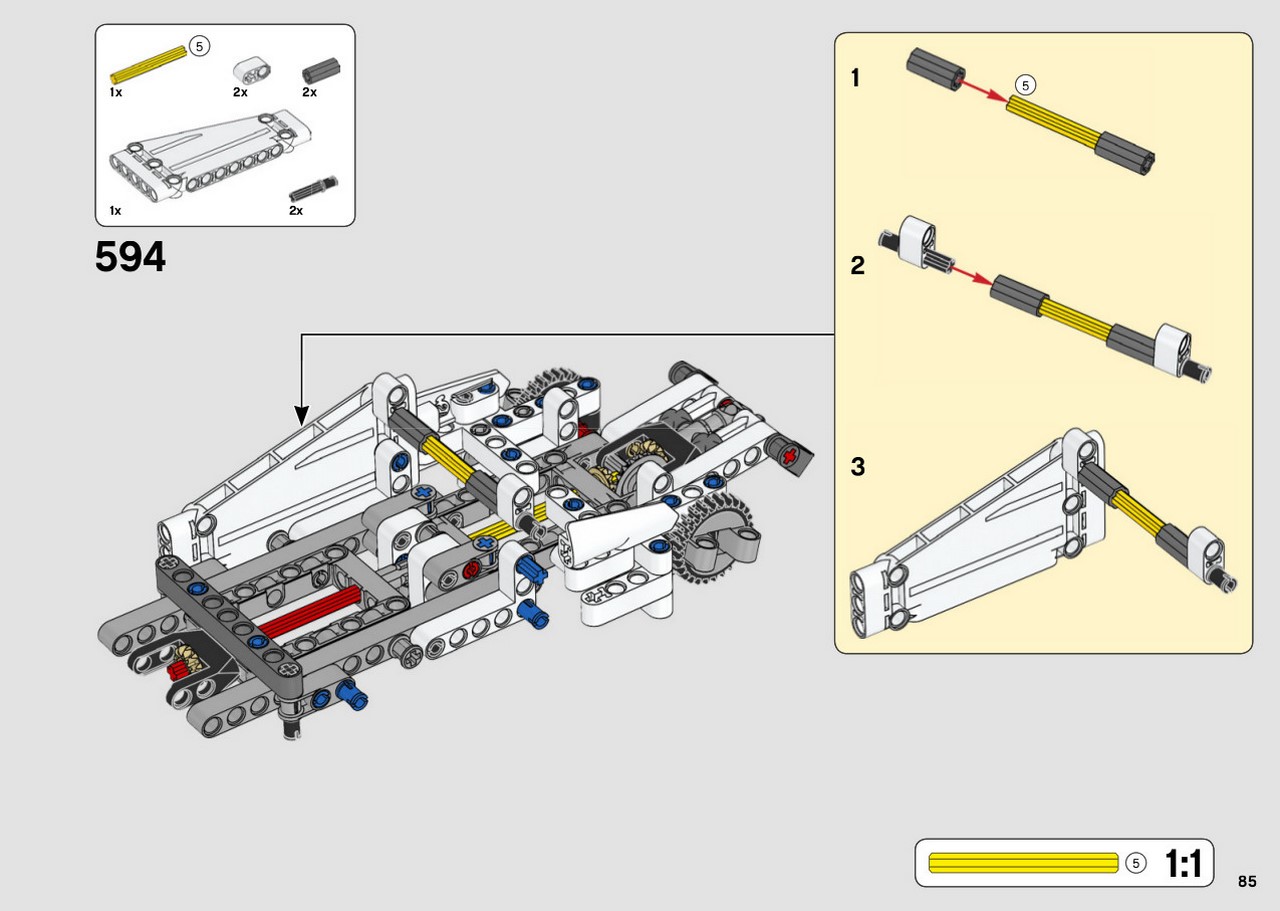 5
1x
2x
2x
1x
2x

594

1
5
2
3

5 1:1

85