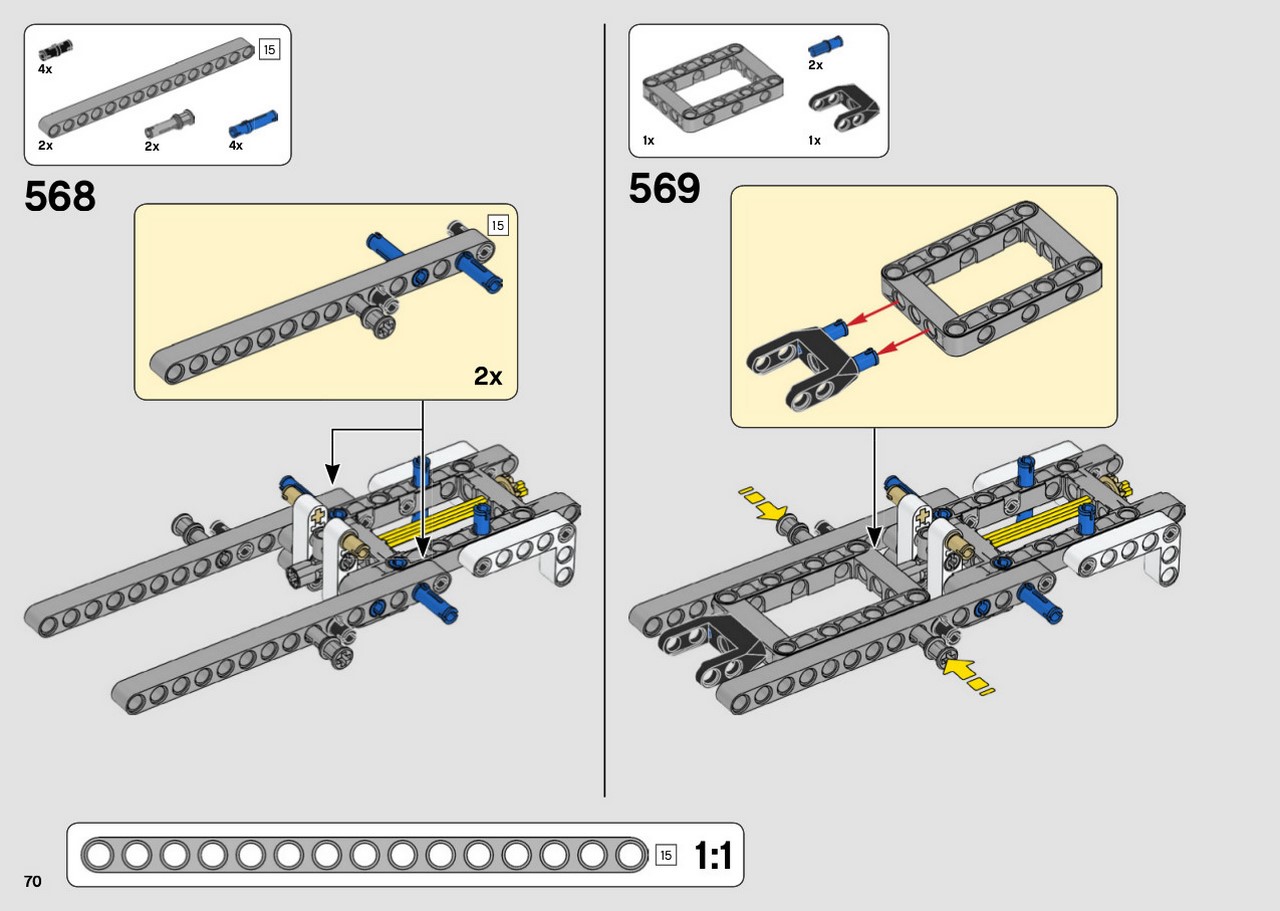 4x

15

2x

2x

4x

568

15

2x

2x

1x

1x

569

15

1:1

70