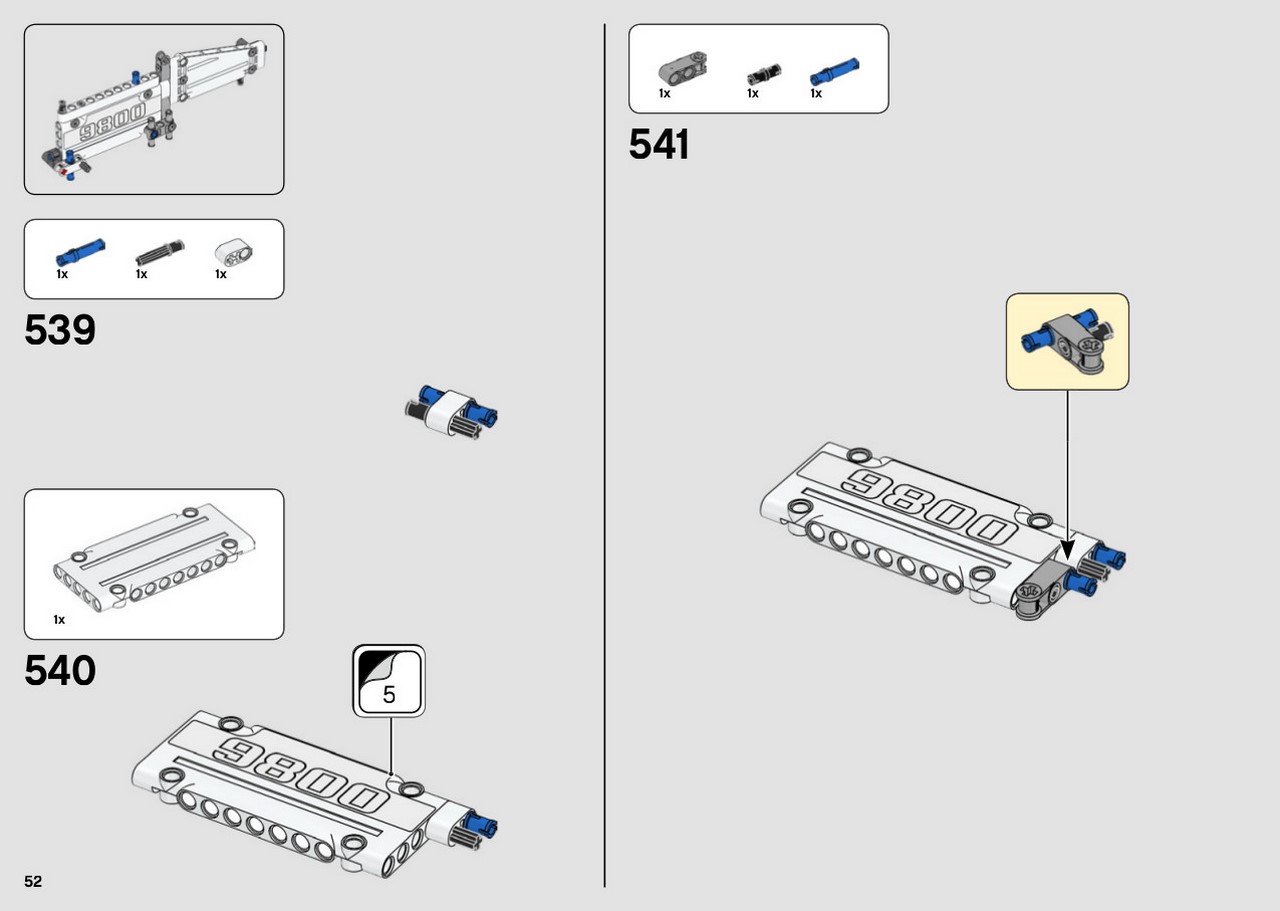 9800

1x
1x
1x

539

1x

540

5

9800

52

1x
1x
1x

541

9800