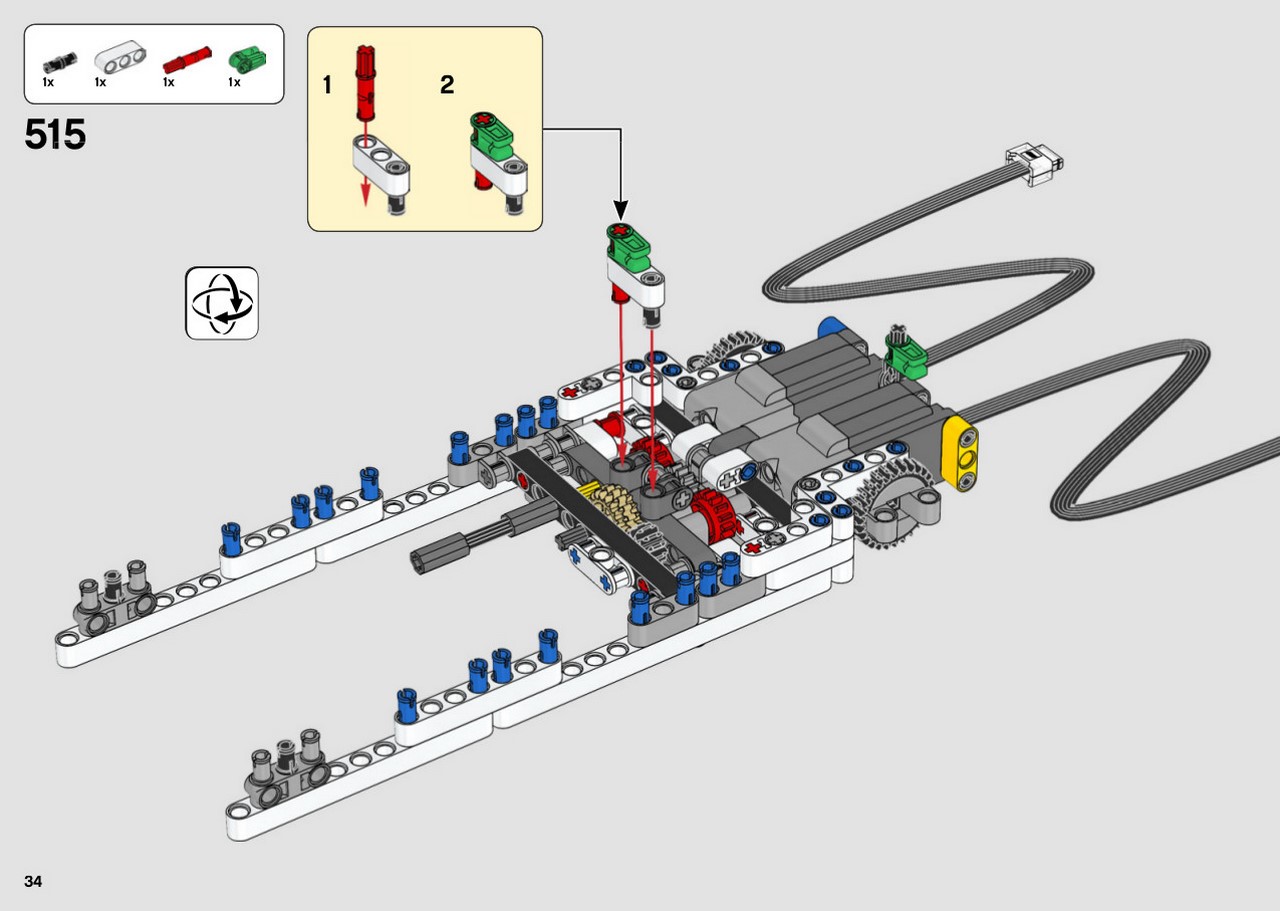 1x 1x 1x 1x

515

1

2

34