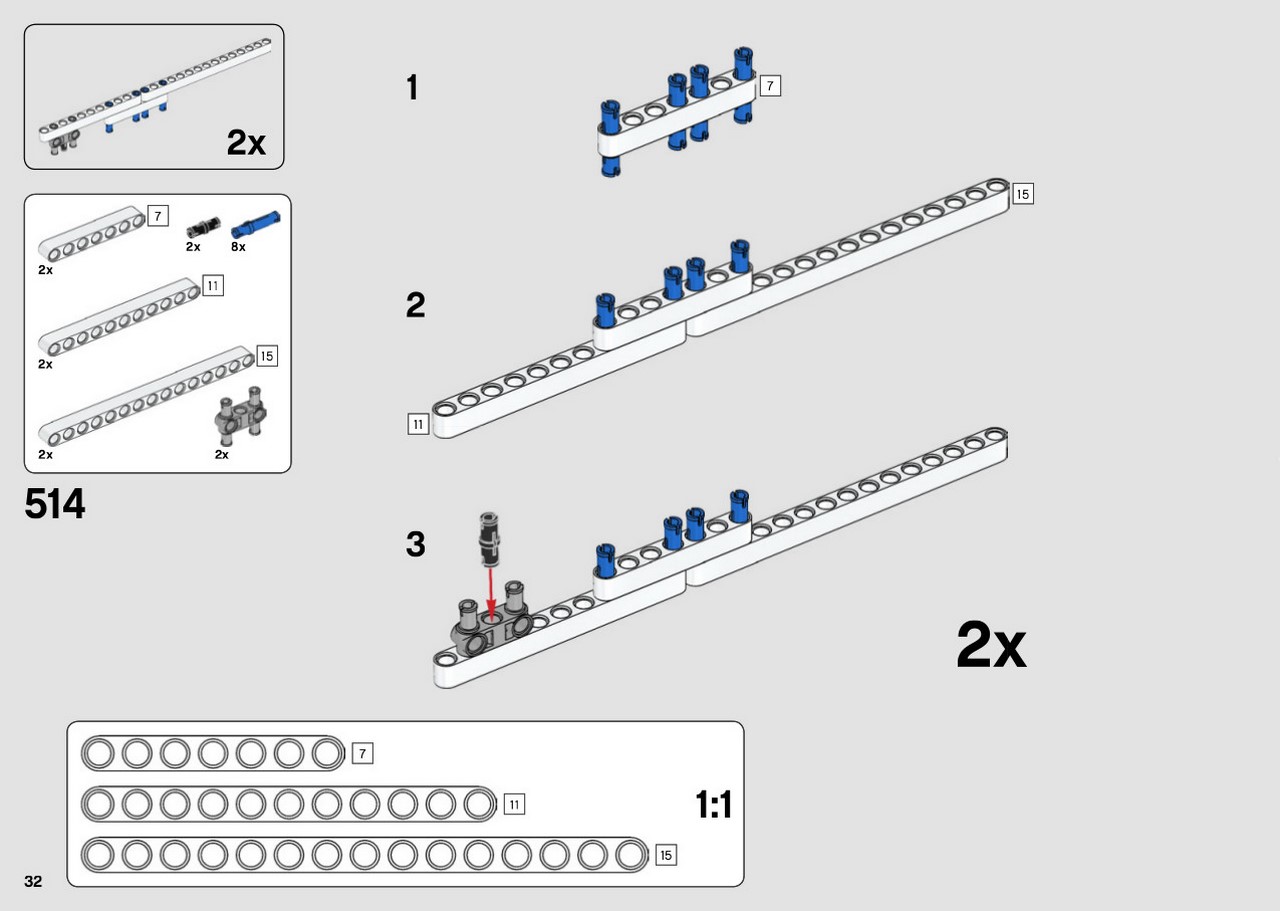 2x

7
2x
2x
8x

11
2x

15
2x
2x

514

1
7

15
2
11

3

2x

7
11
15
1:1

32