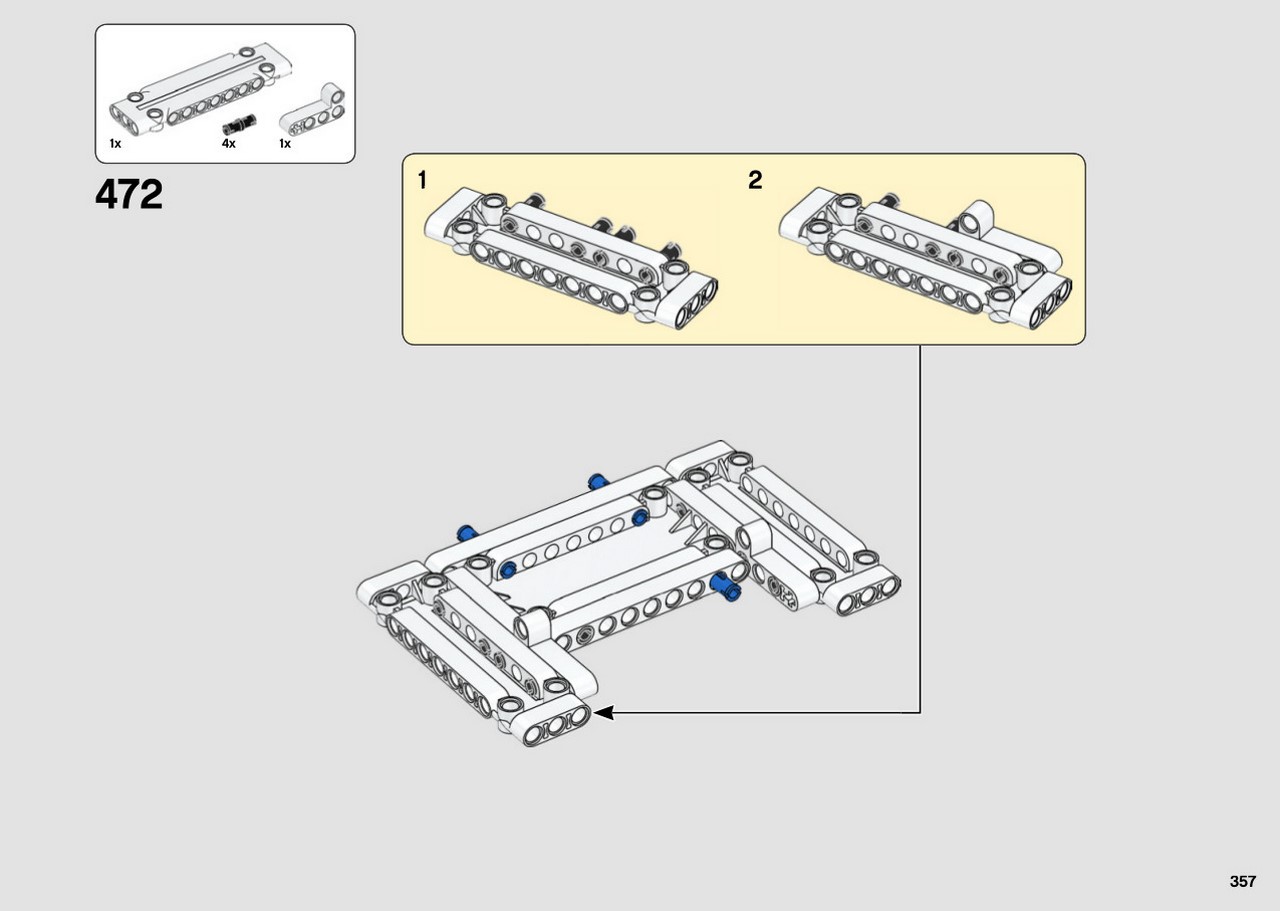 1x
4x
1x

472

1

2

357