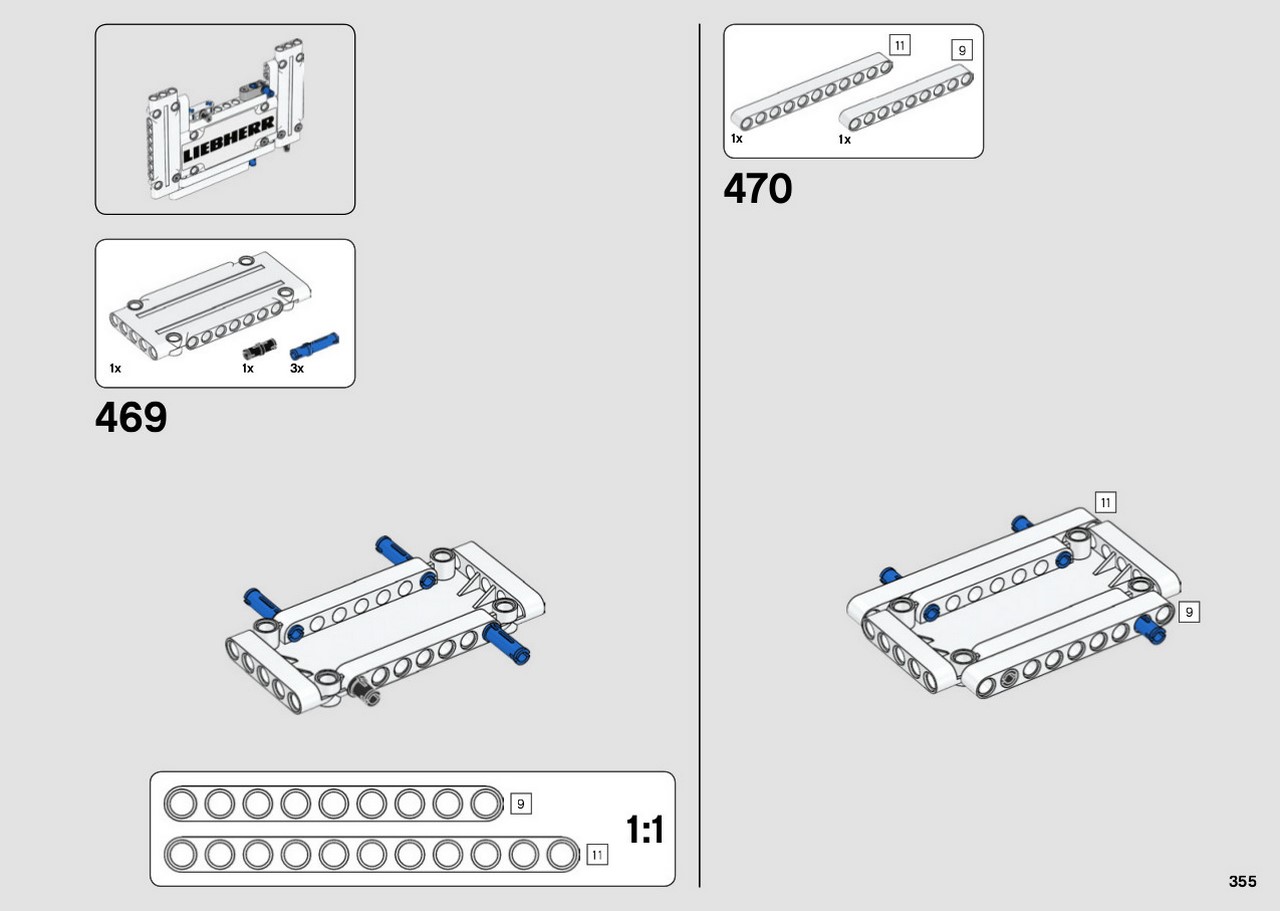 LIEBHERR

1x
1x
3x

469

9

11

1:1

11
9
1x
1x

470

11

9

355