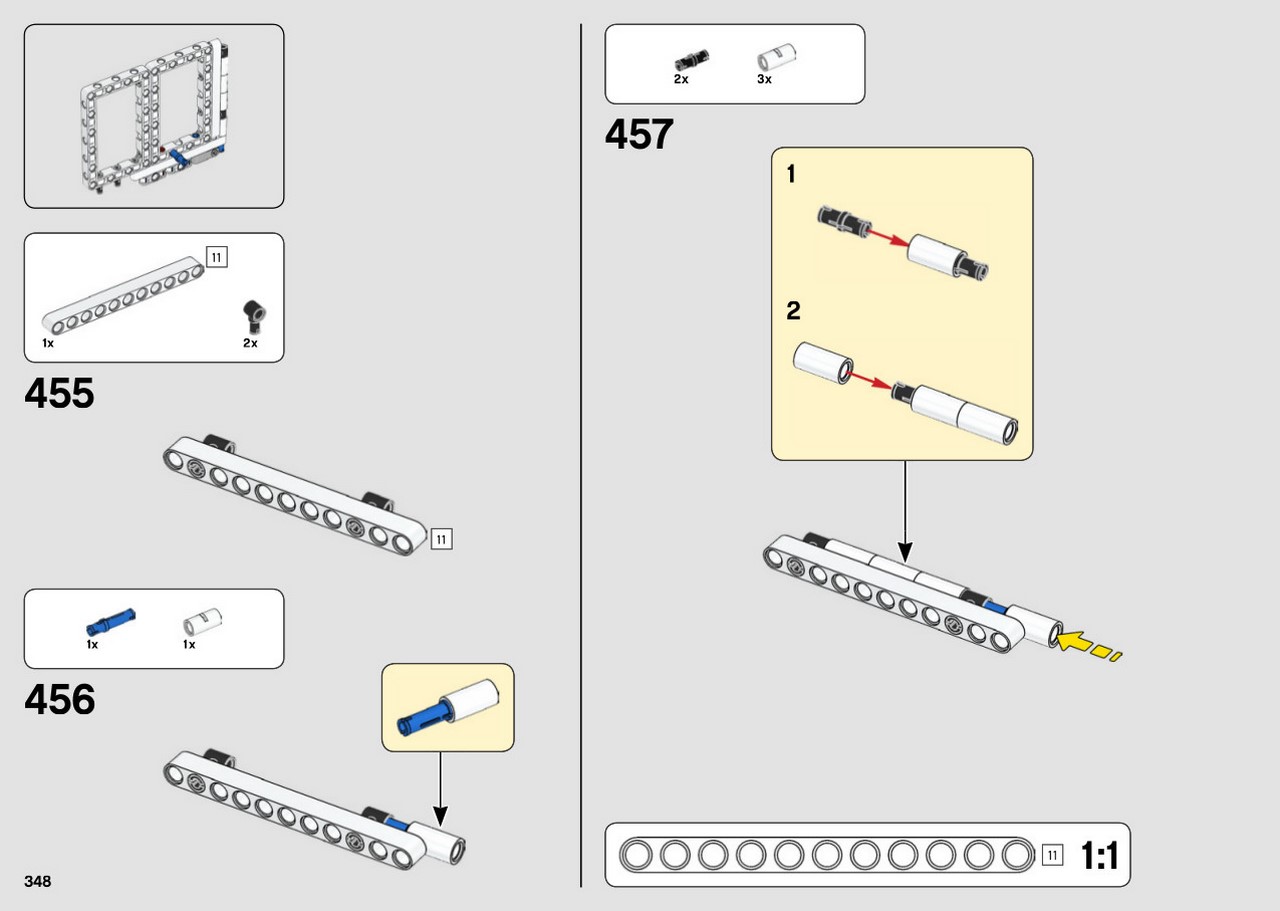 11

1x

2x

455

11

1x

1x

456

348

2x

3x

457

1

2

11

1:1