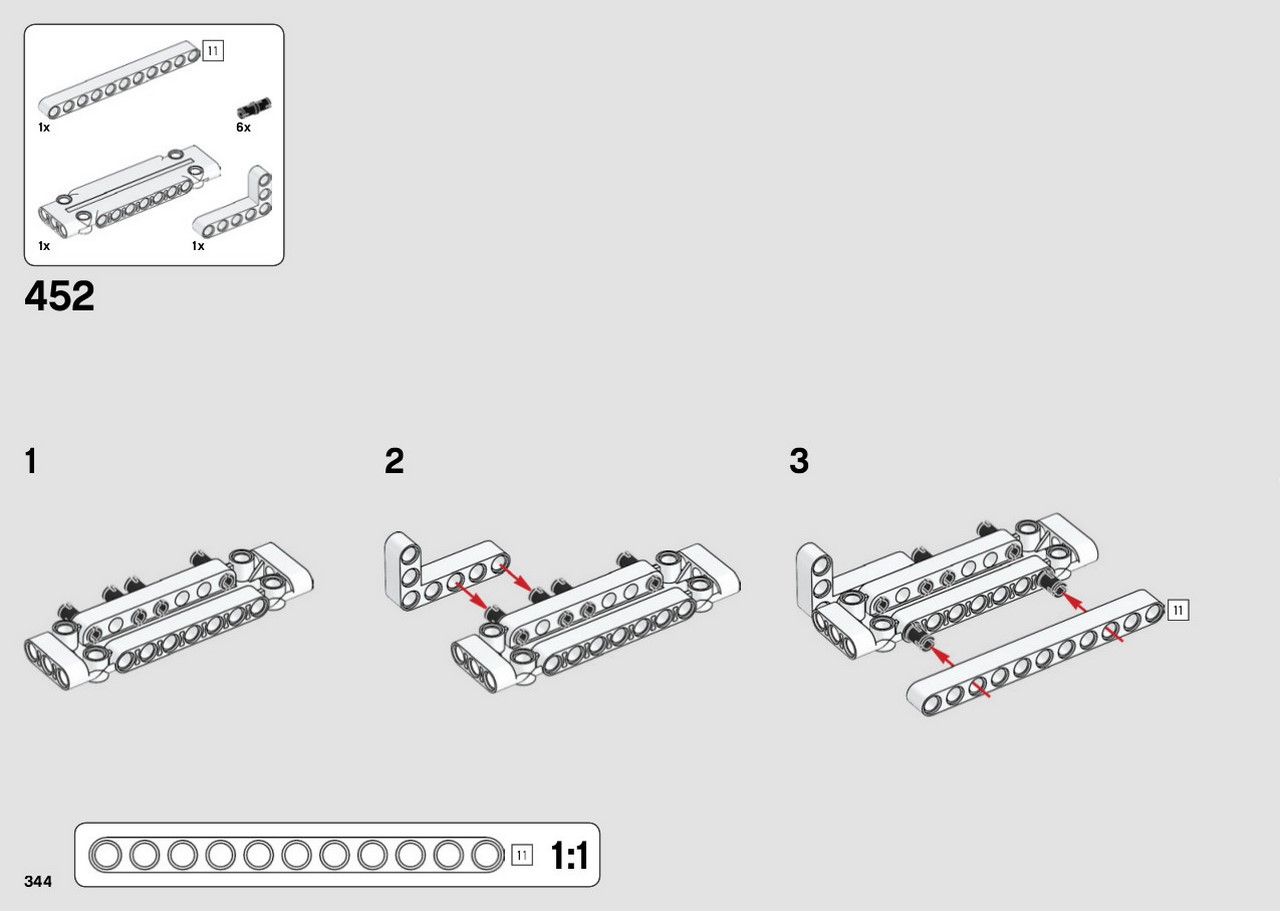 11
1x
6x
1x
1x

452

1

2

3

11

11 1:1

344