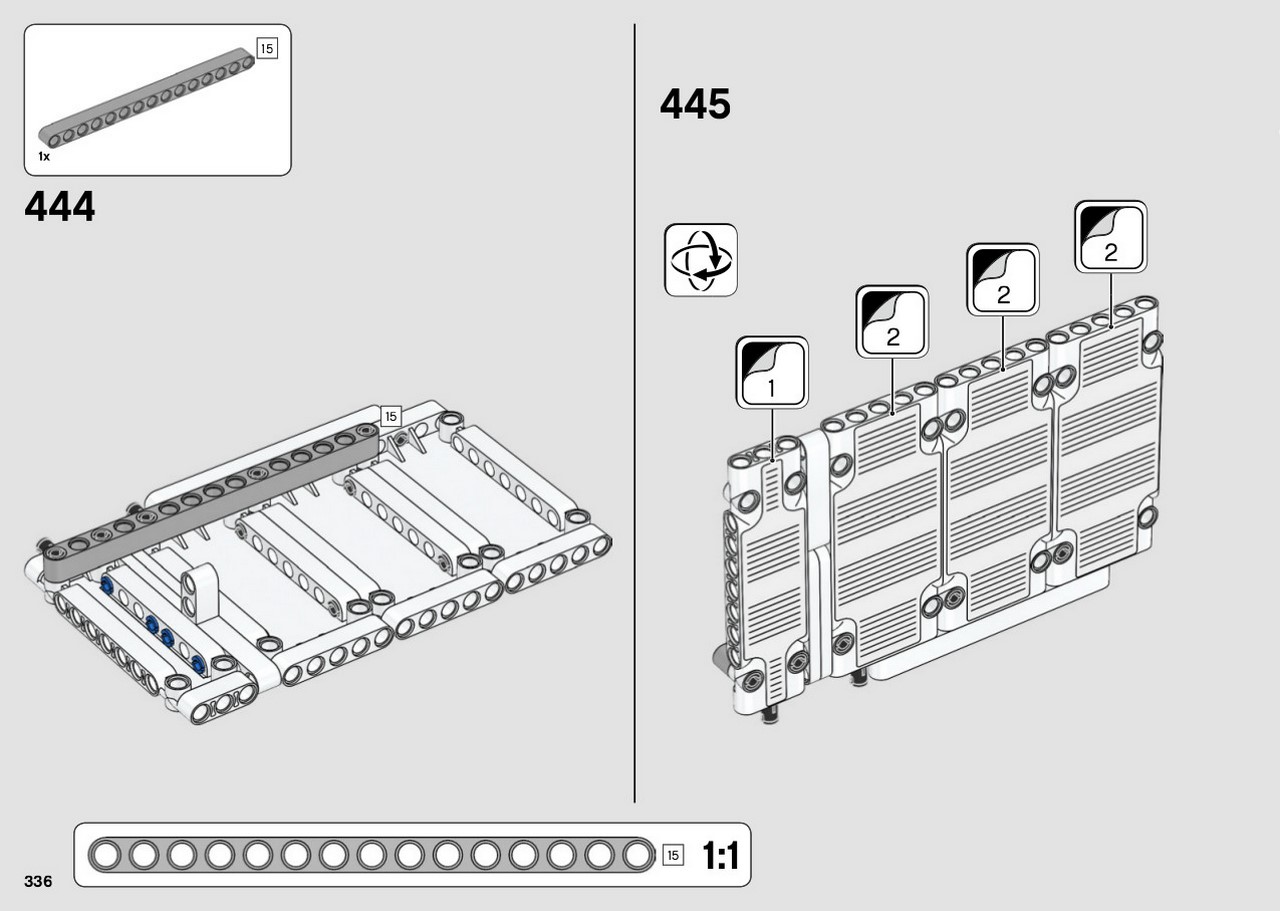 15
1x
444
15
445
1
2
2
2
15
1:1
336