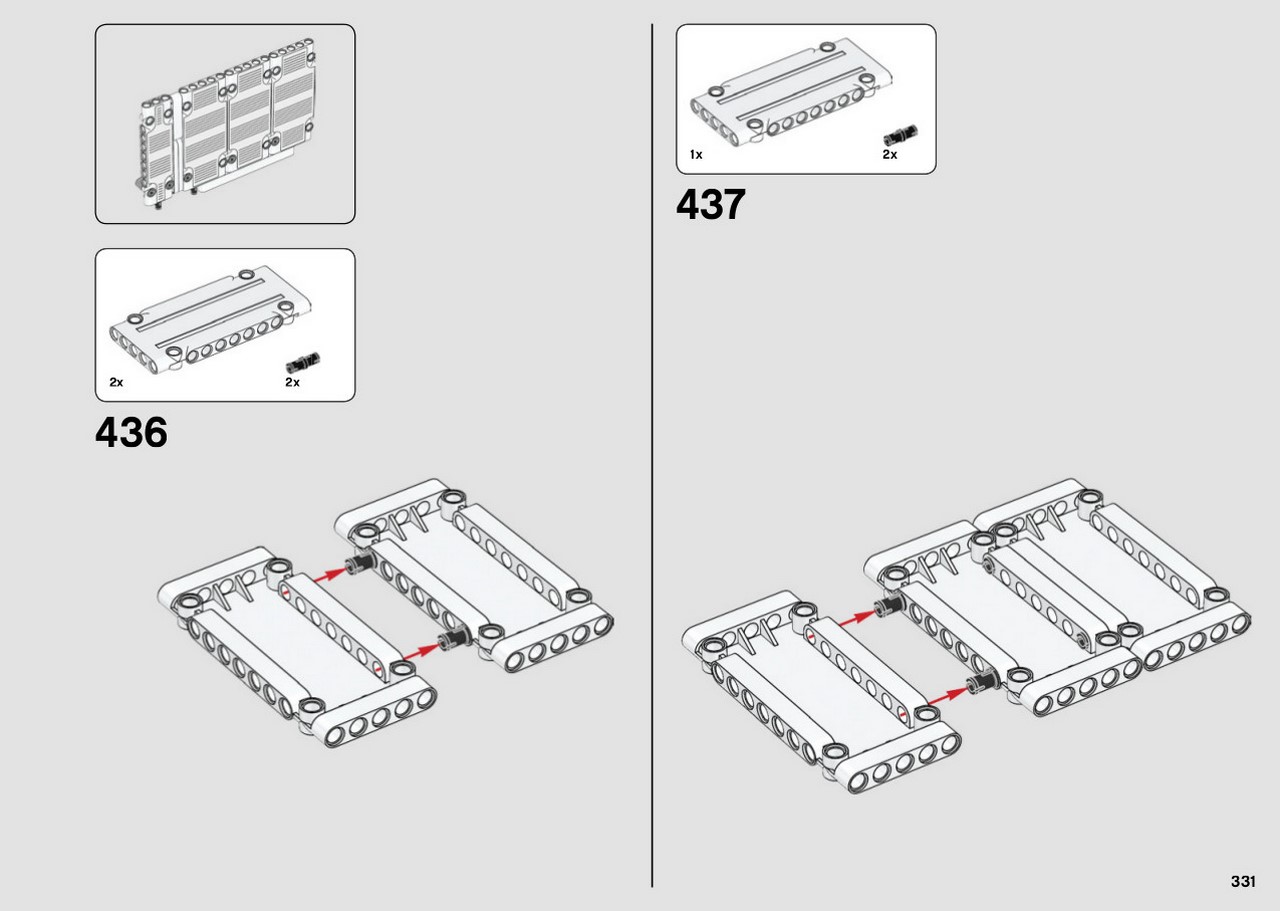 2x
2x

436

1x
2x

437

331