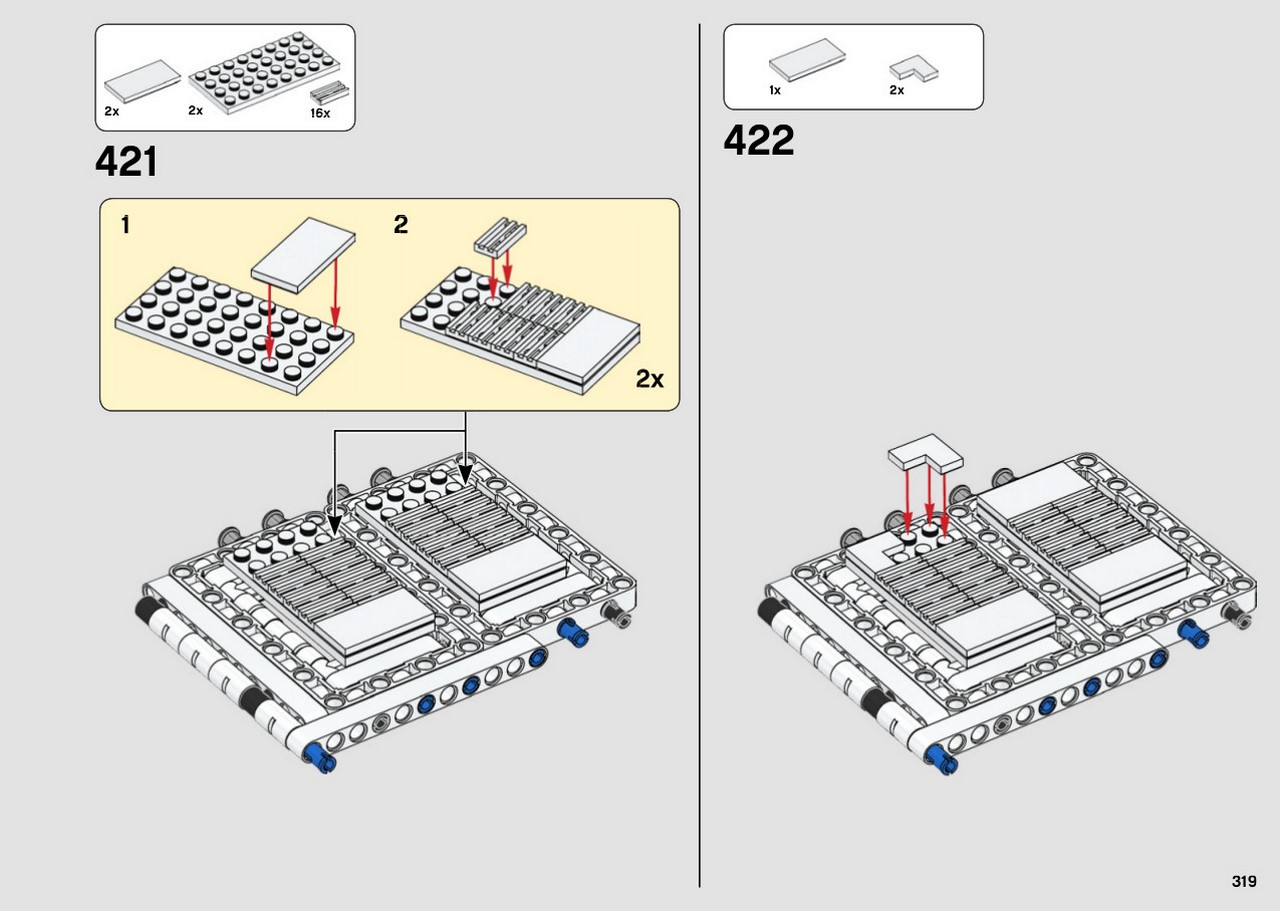 2x 2x 16x

421

1

2

2x

1x 2x

422

319