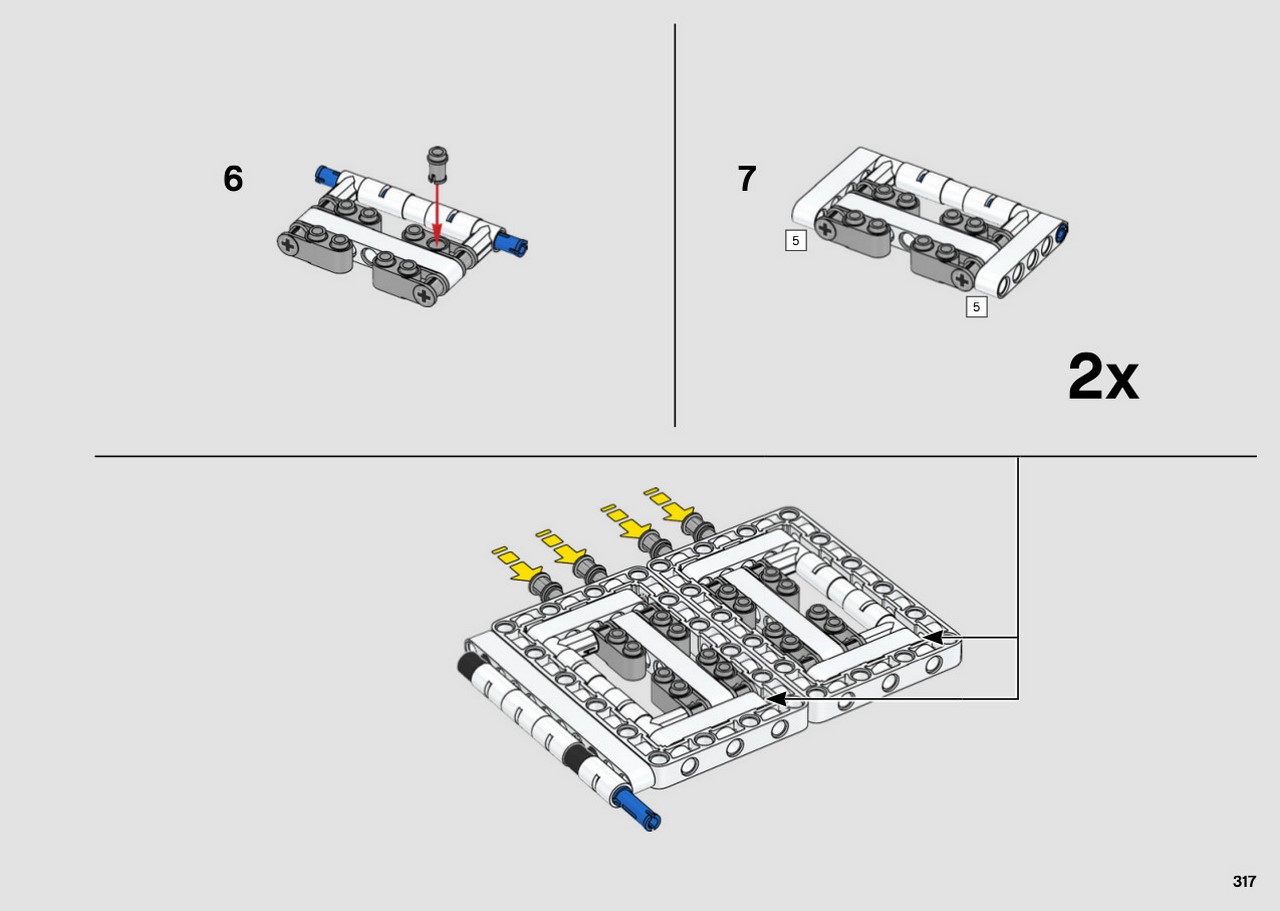 6

7

5

5

2x

317