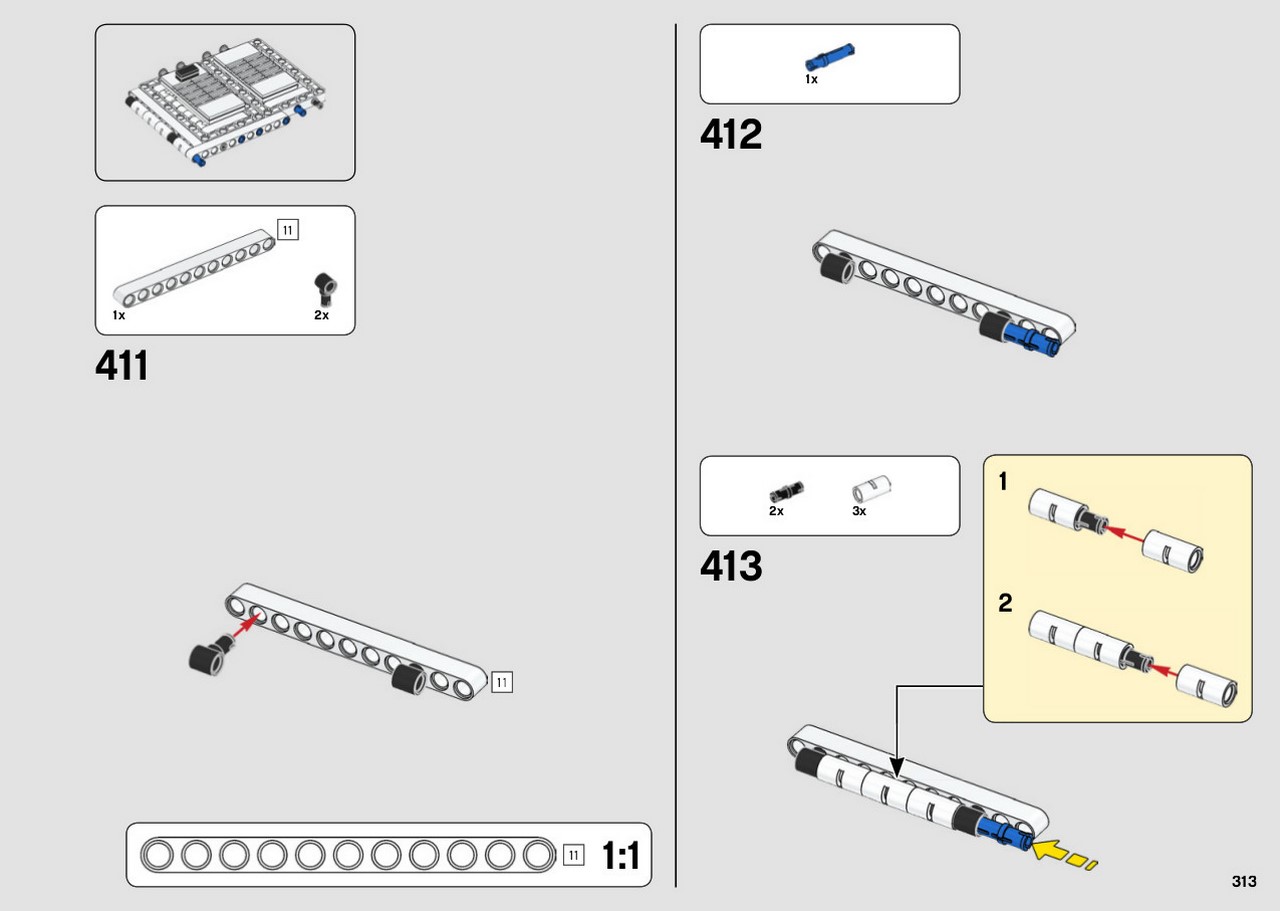 11

1x

2x

411

11

11

1:1

1x

412

2x

3x

413

1

2

313