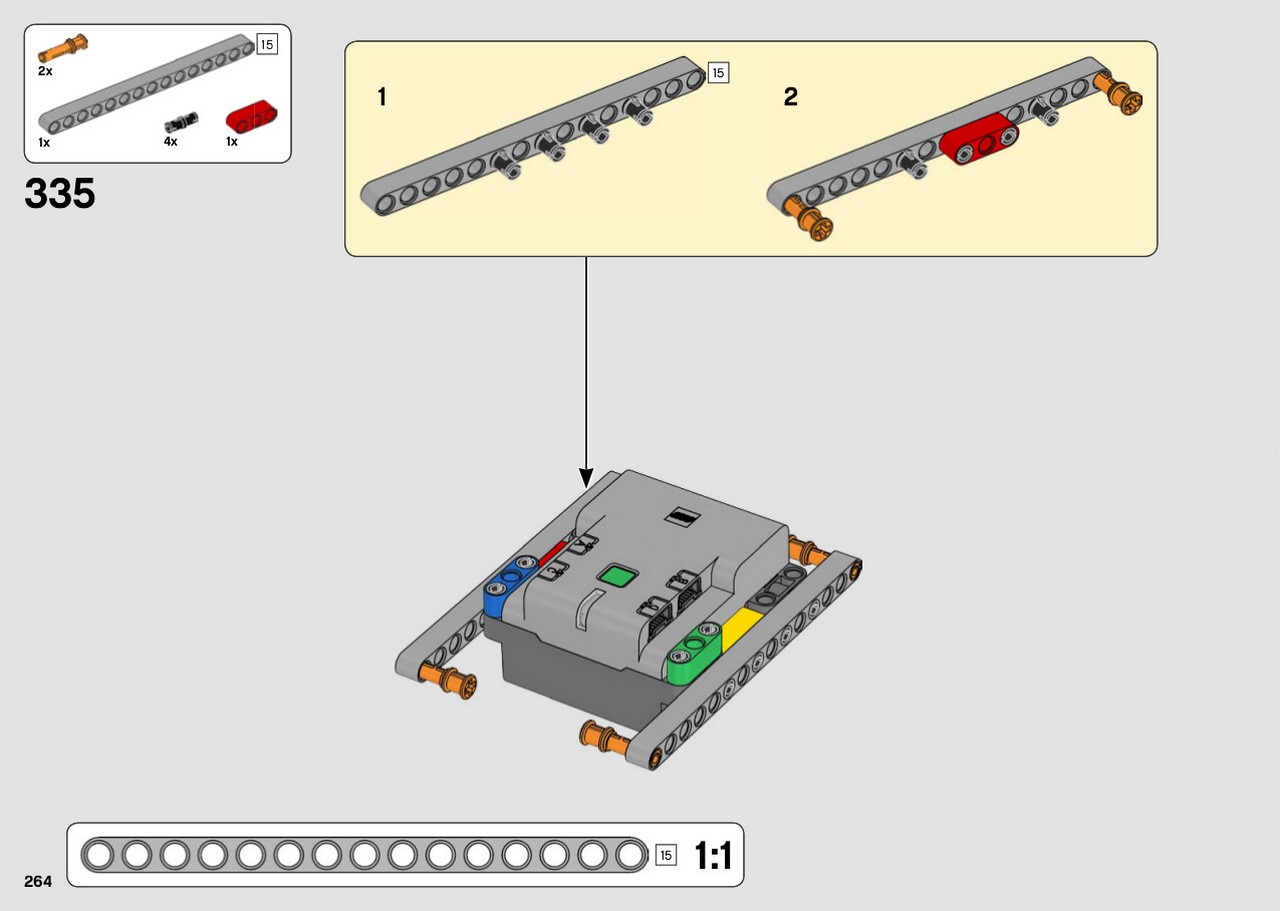 2x
15
1x
4x
1x

335

1
15
2

15
1:1

264