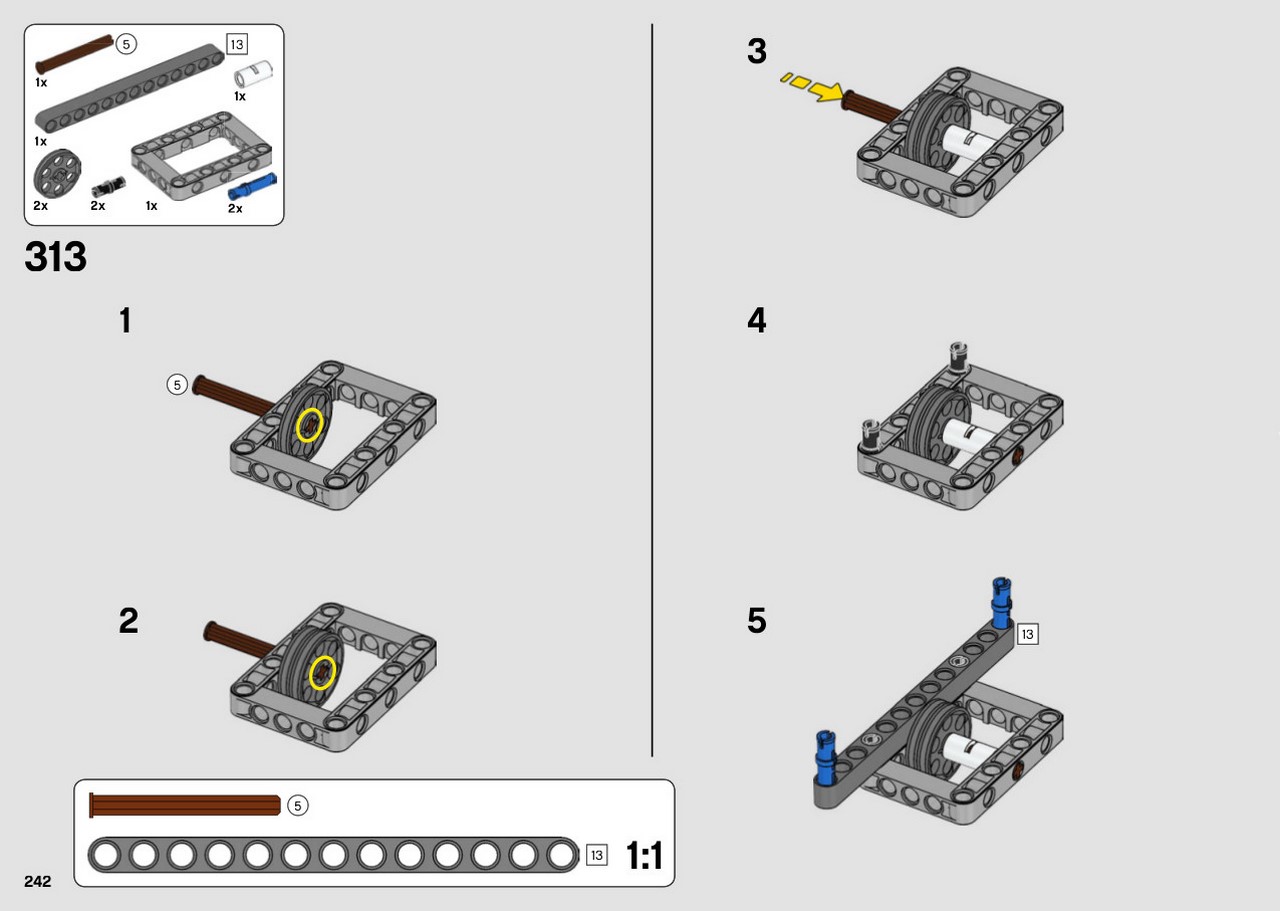 5
13
1x
1x
1x
2x
2x
1x
2x

313

1
5

2

3

4

5
13

5
13
1:1

242