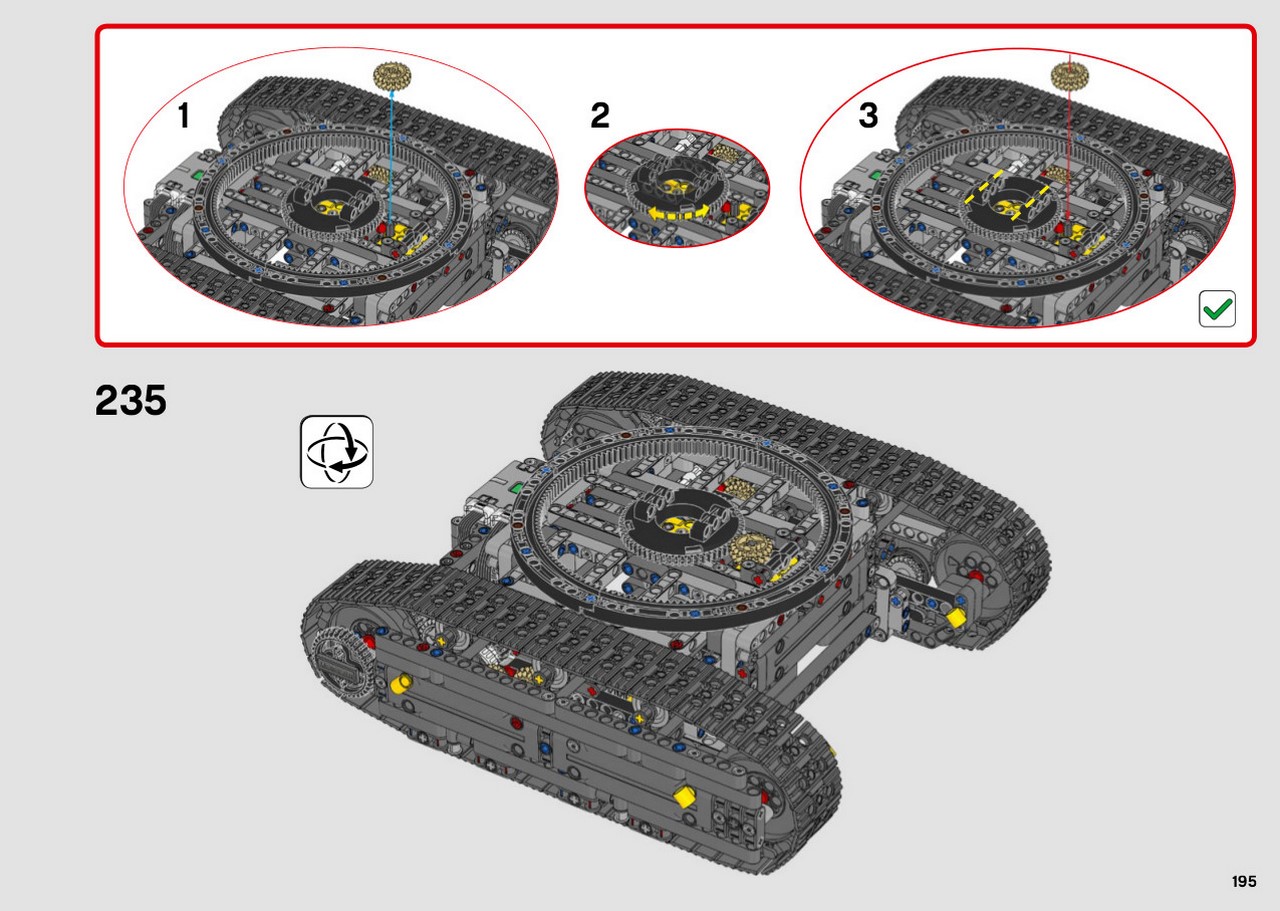 1

2

3

235

195