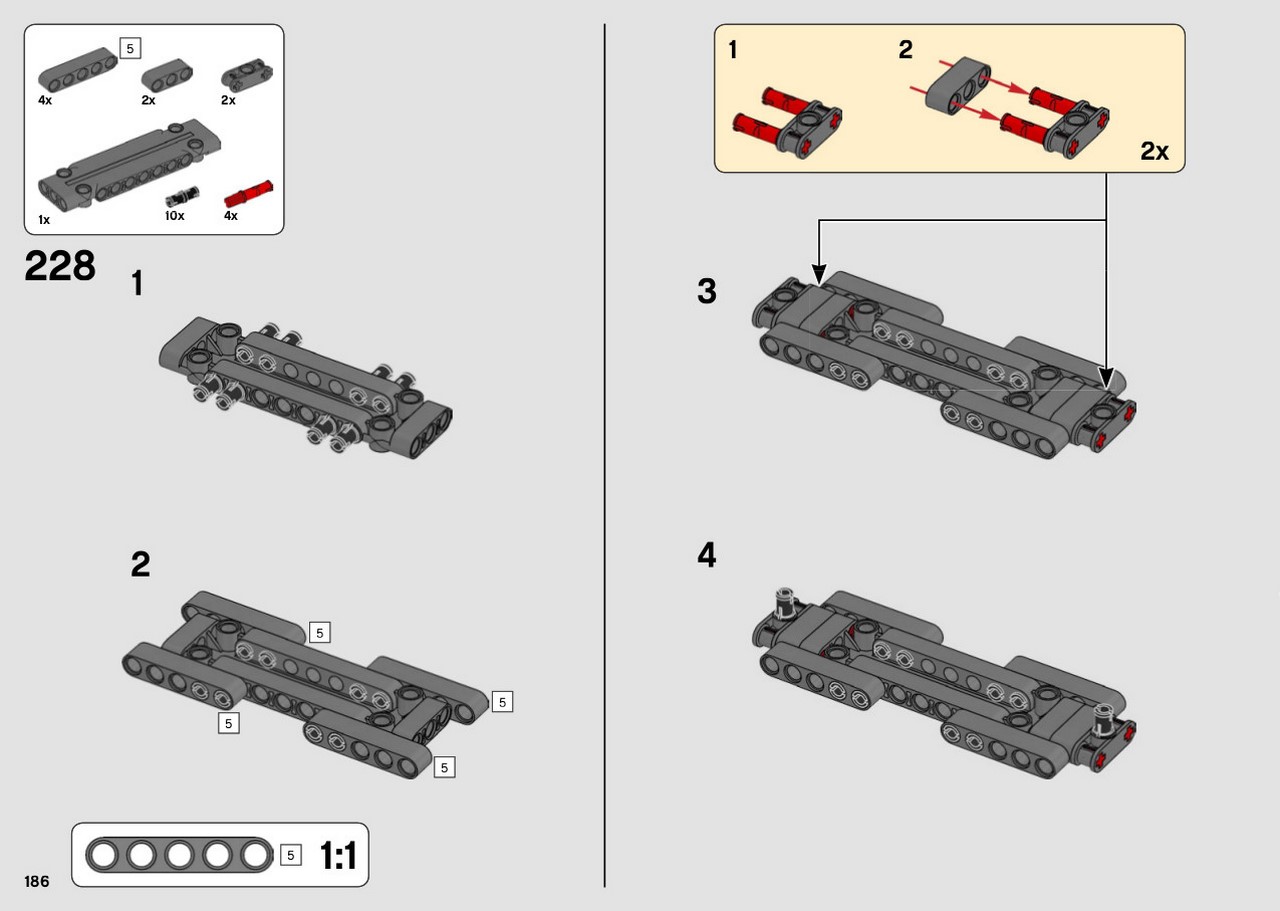 5
4x
2x
2x
1x
10x
4x

228

1

2

5
5
5
5

5 1:1

186

1
2
2x

3

4