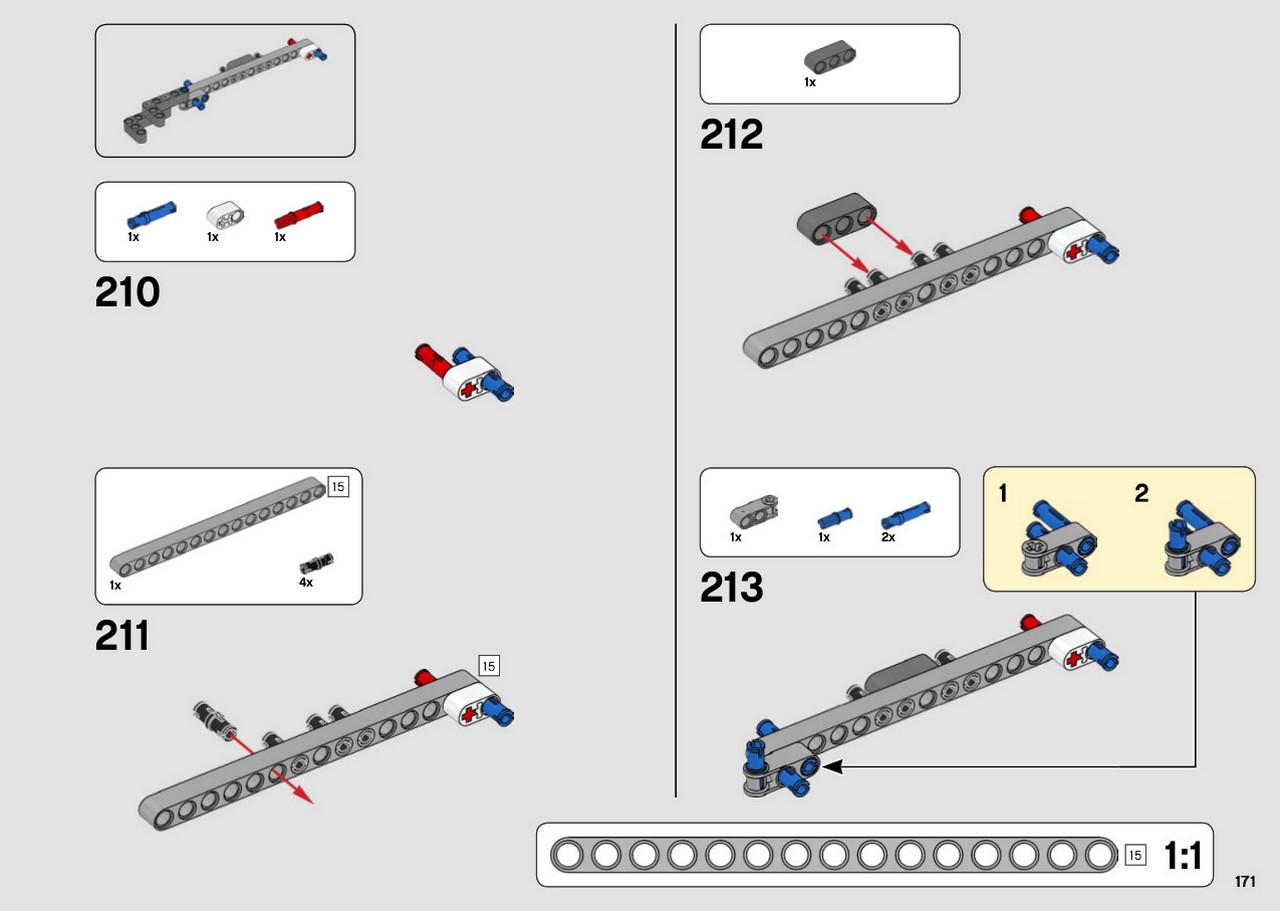 1x 1x 1x

210

15

1x 4x

211

15

1x

212

1x 1x 2x

213

1

2

15 1:1

171