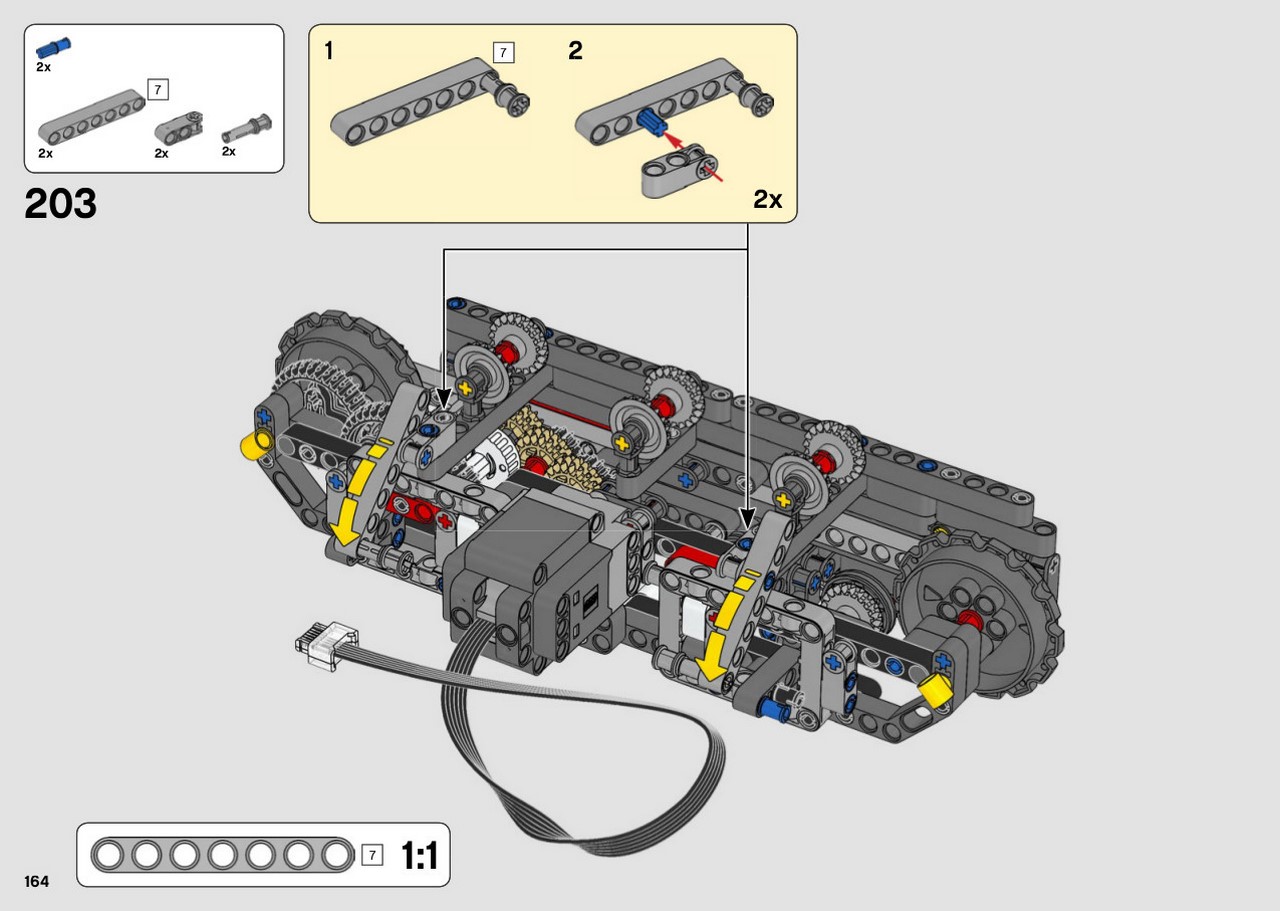 2x
7
2x
2x
2x

203

1
7
2
2x

7
1:1

164