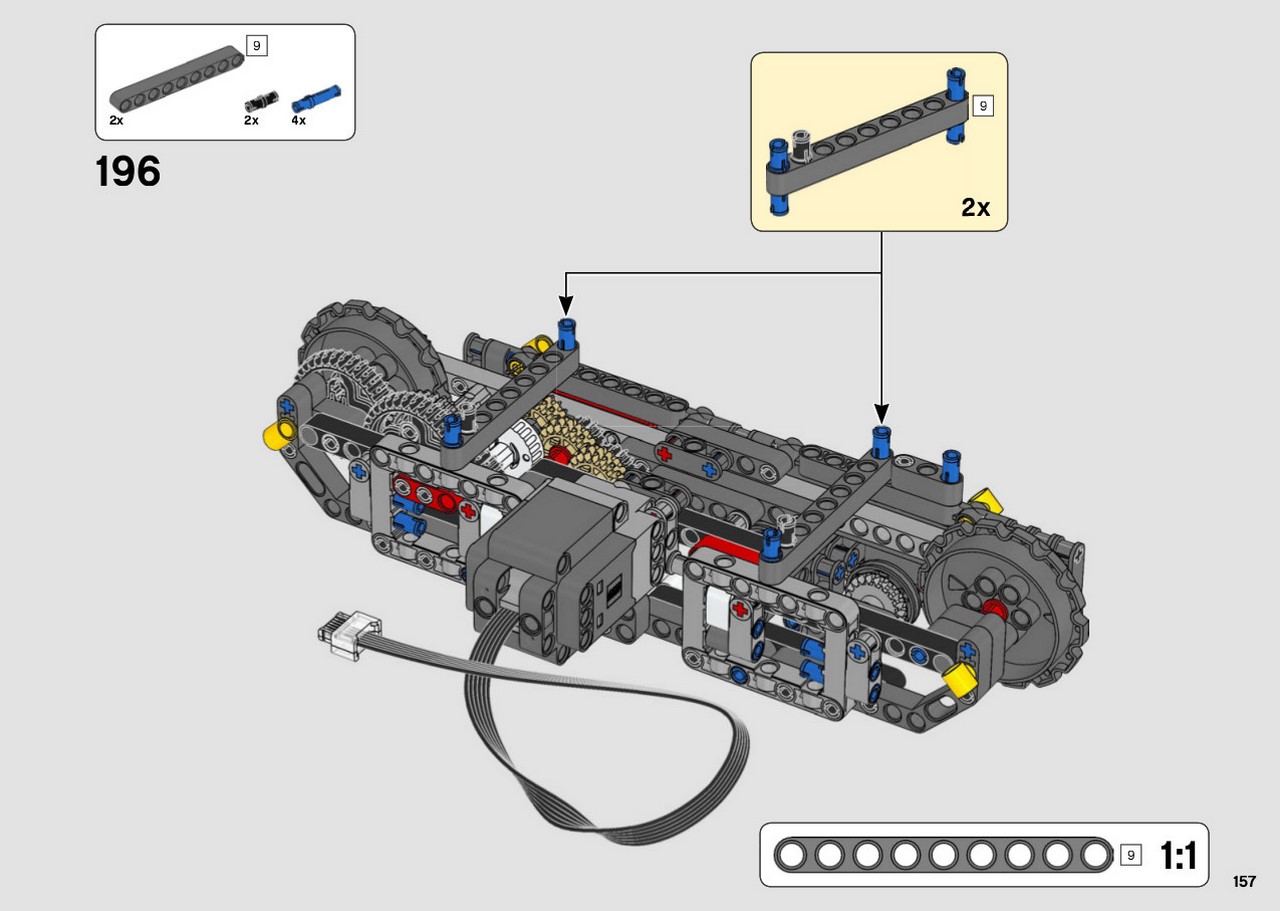 9
2x
2x
4x

196

9
2x

9
1:1

157