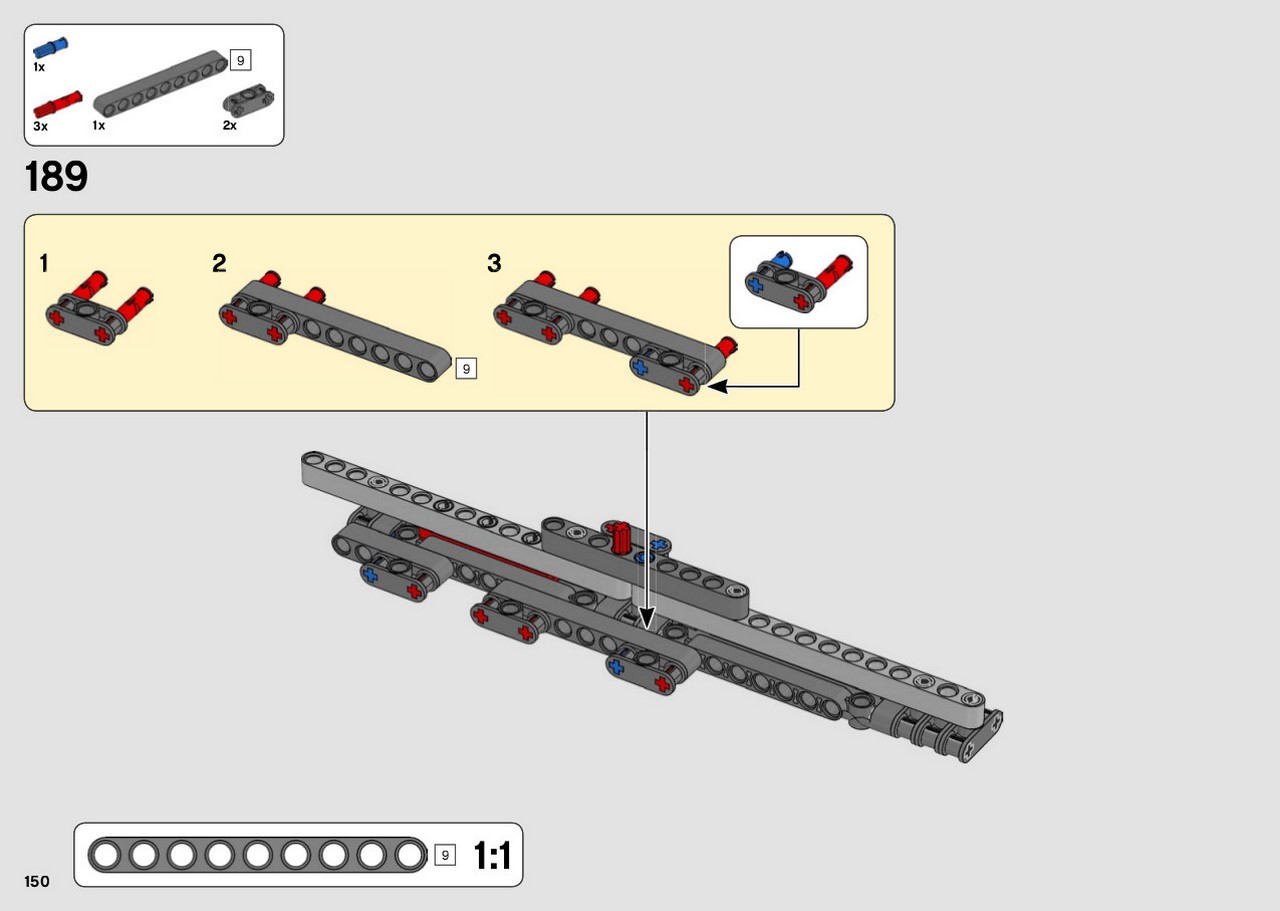 1x
9
3x
1x
2x

189

1
2
9
3

9
1:1
150