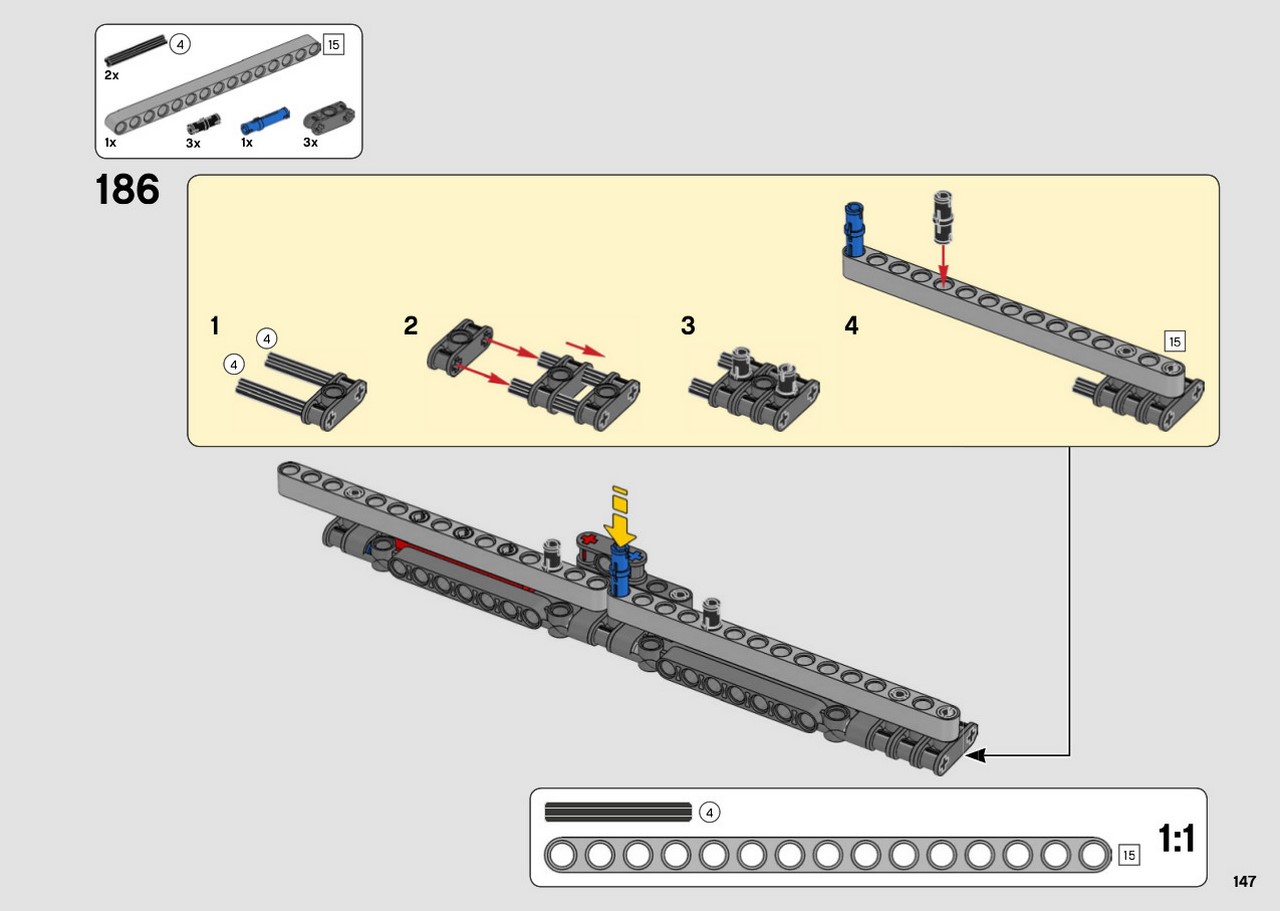 4
15
2x
1x
3x
1x
3x

186

1
4
4

2

3

4
15

4
15
1:1

147