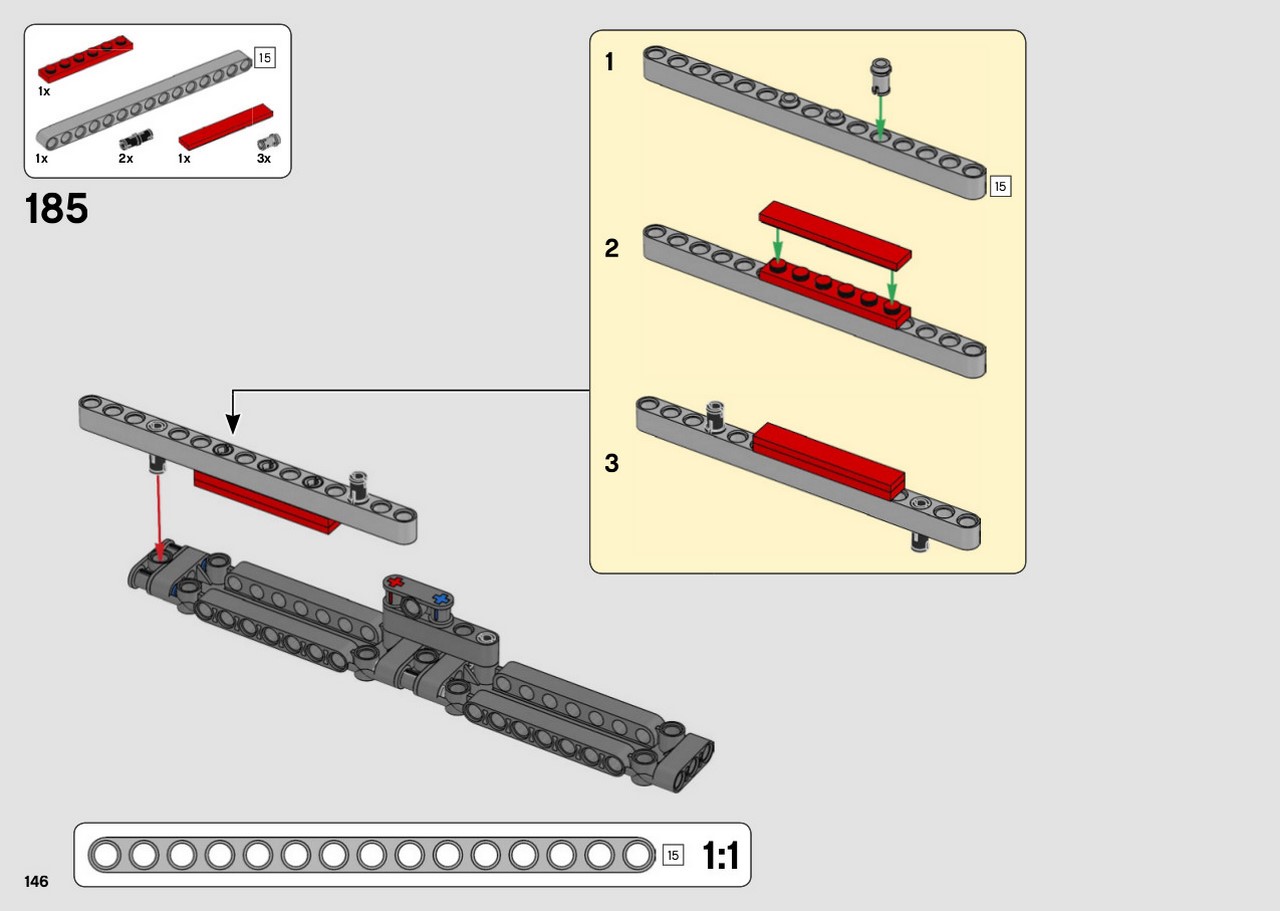 15
1x
1x
2x
1x
3x

185

1
15
2
3

15
1:1

146