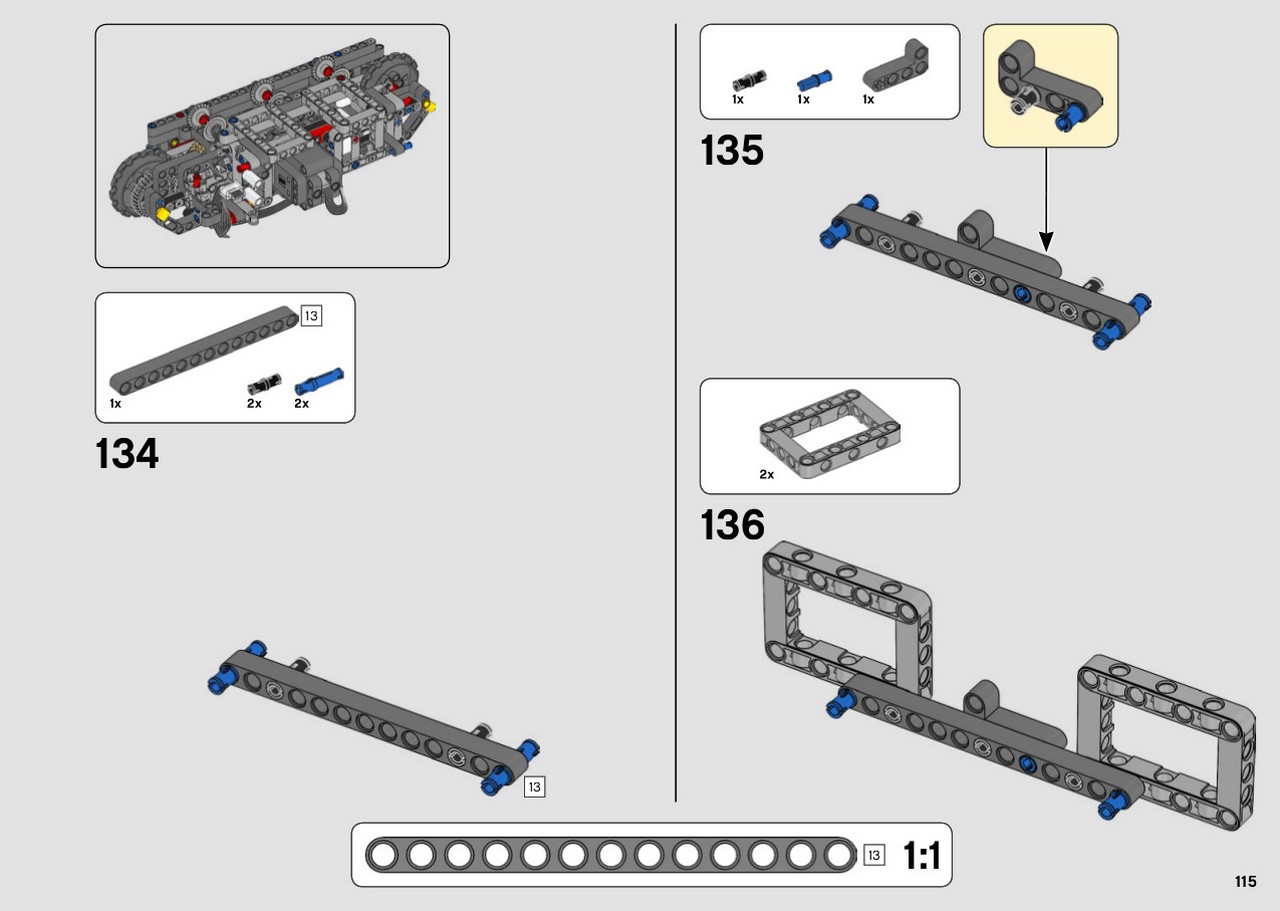 13

1x 2x 2x

134

13

1x 1x 1x

135

2x

136

13 1:1

115