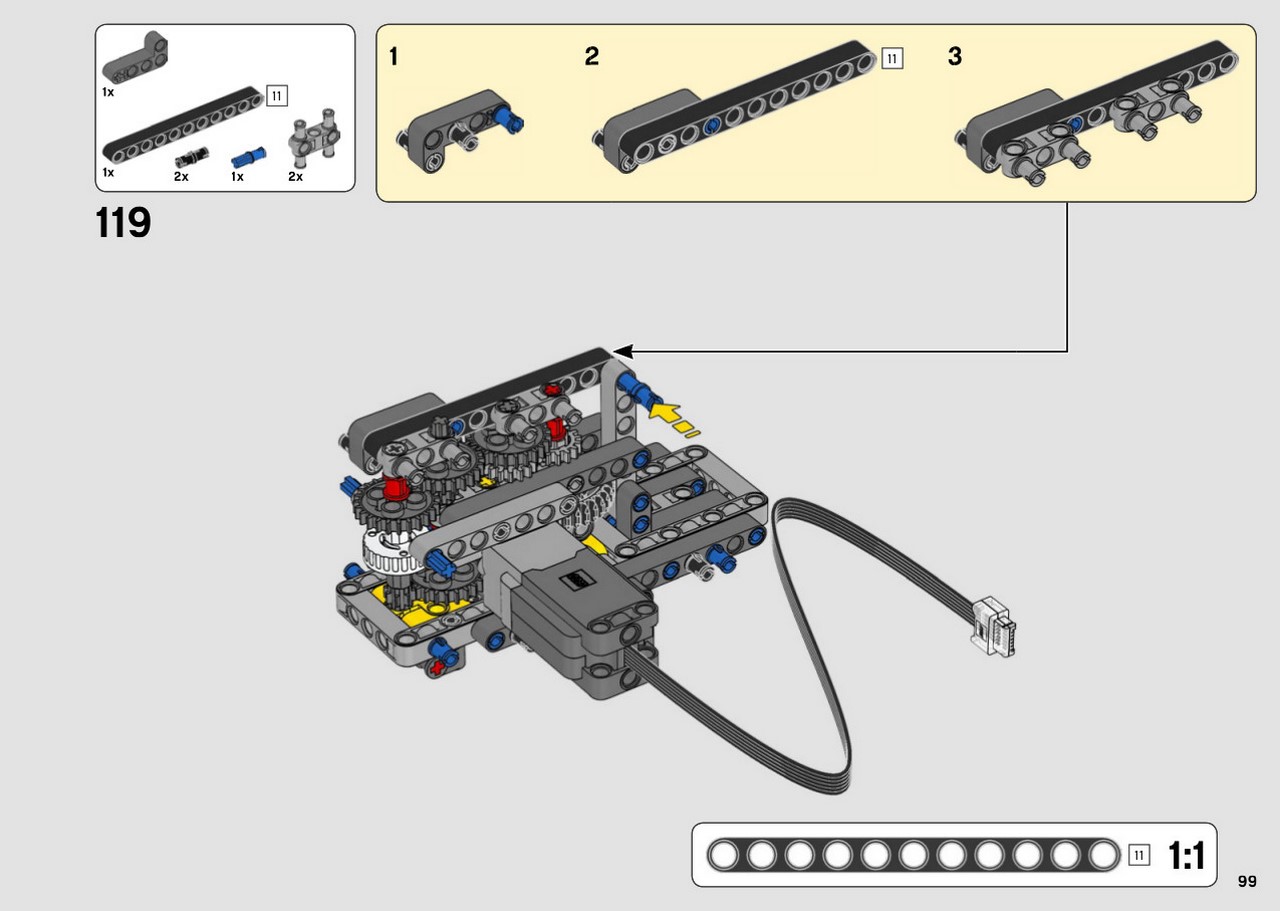 1x

11

1x 2x 1x 2x

119

1

2

11

3

11 1:1

99