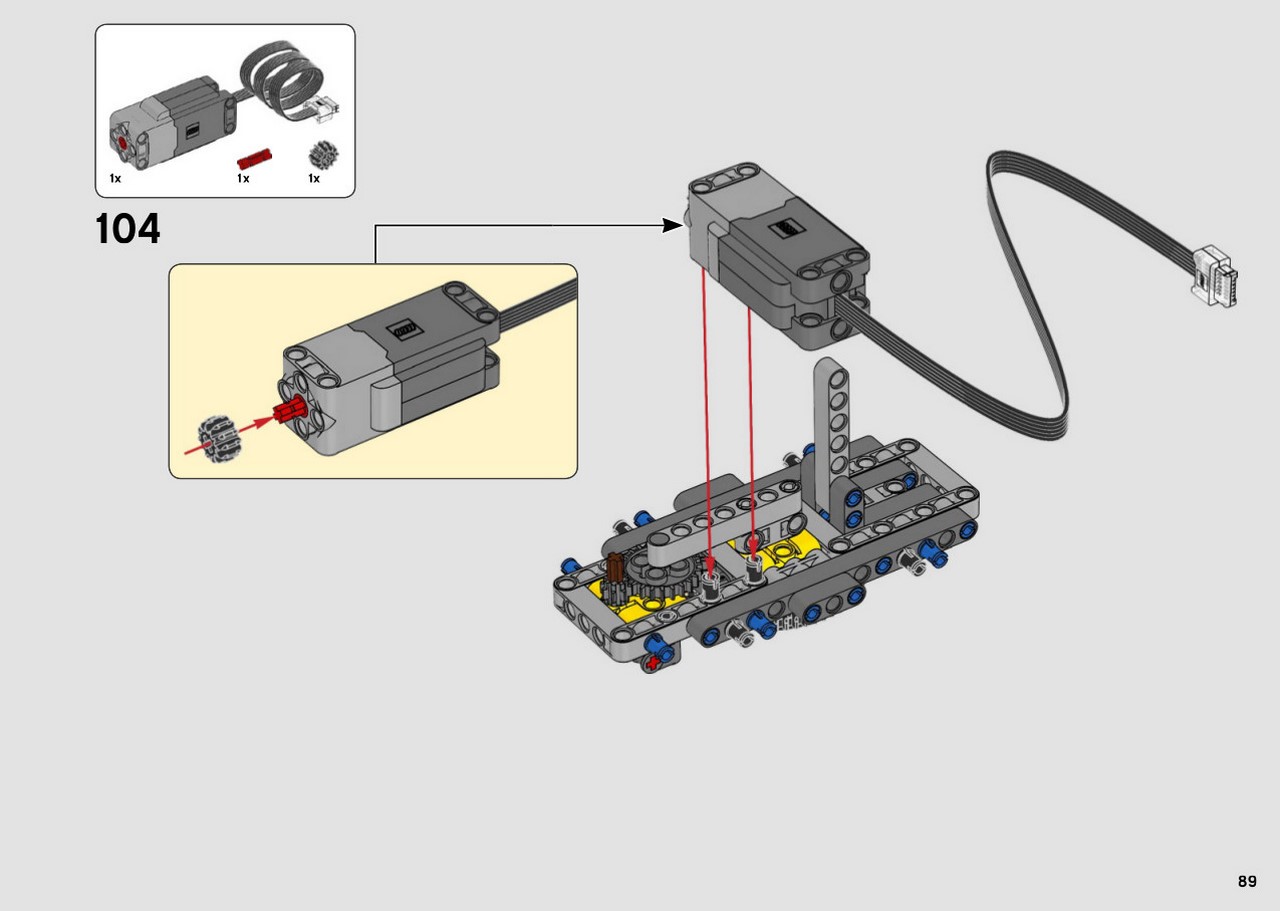 1x
1x
1x

104

89