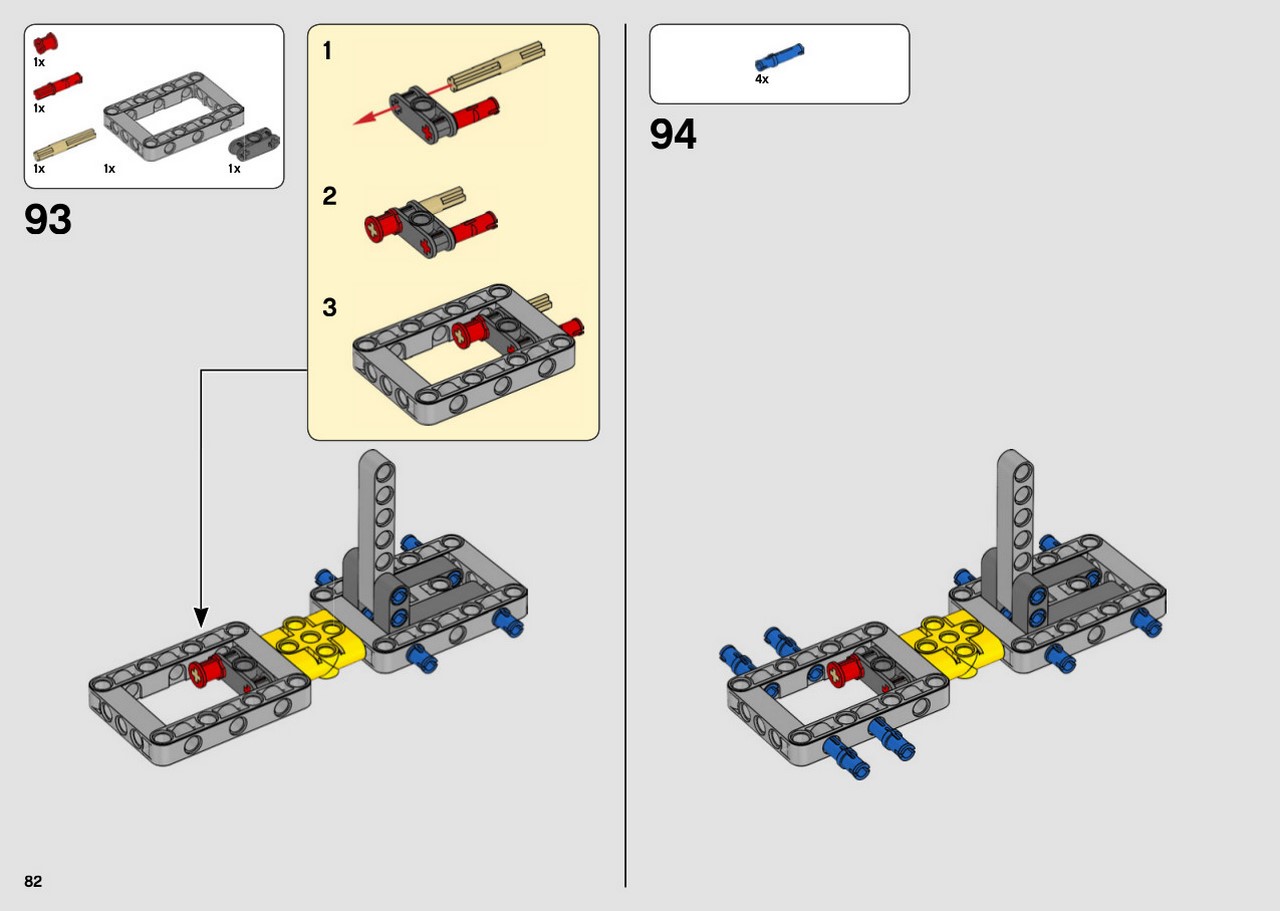 1x
1x
1x
1x
1x

93

1

2

3

4x

94

82