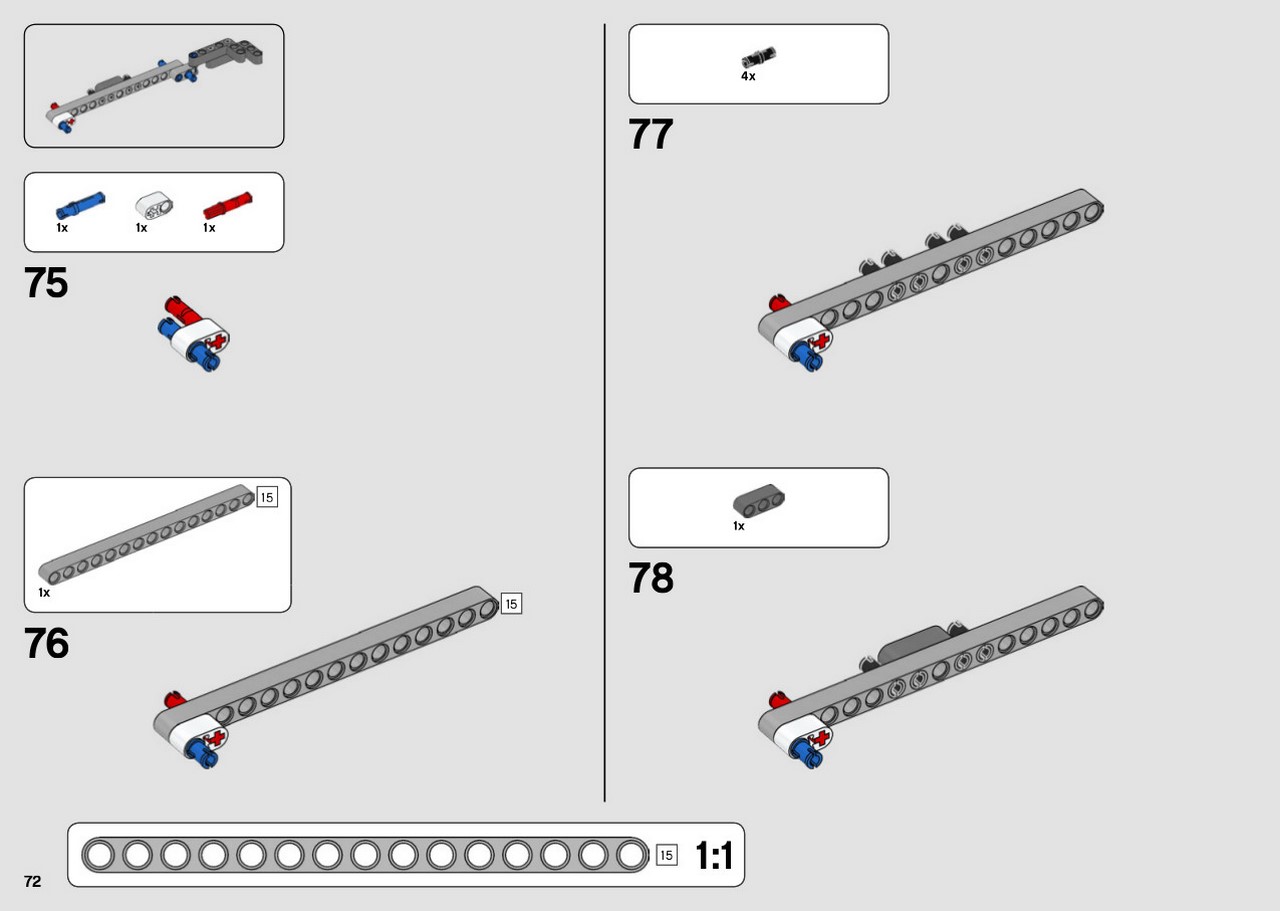 1x 1x 1x

75

15

1x

76

15

4x

77

1x

78

15 1:1

72