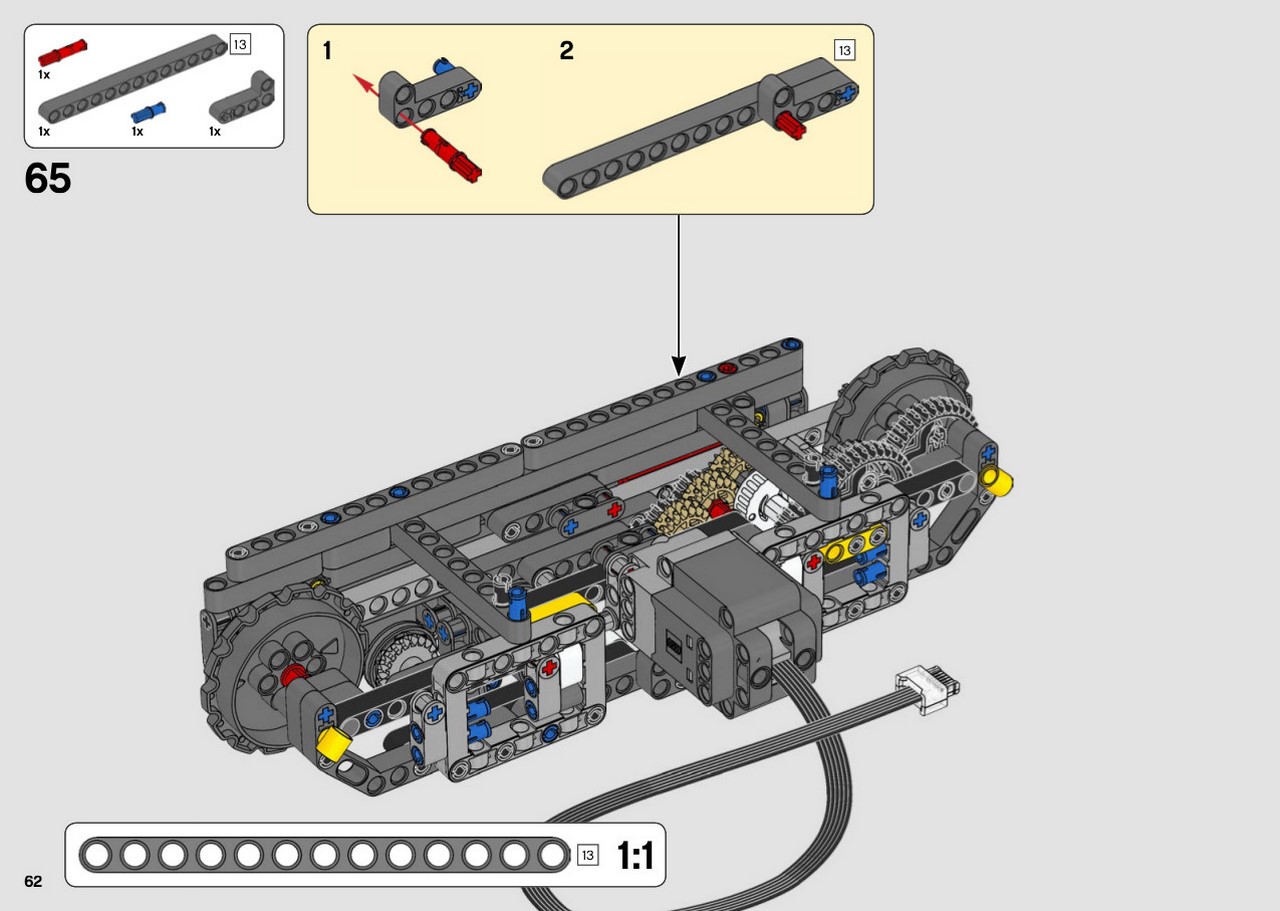 1x
13
1x
1x
1x

65

1

2

13

13

1:1

62