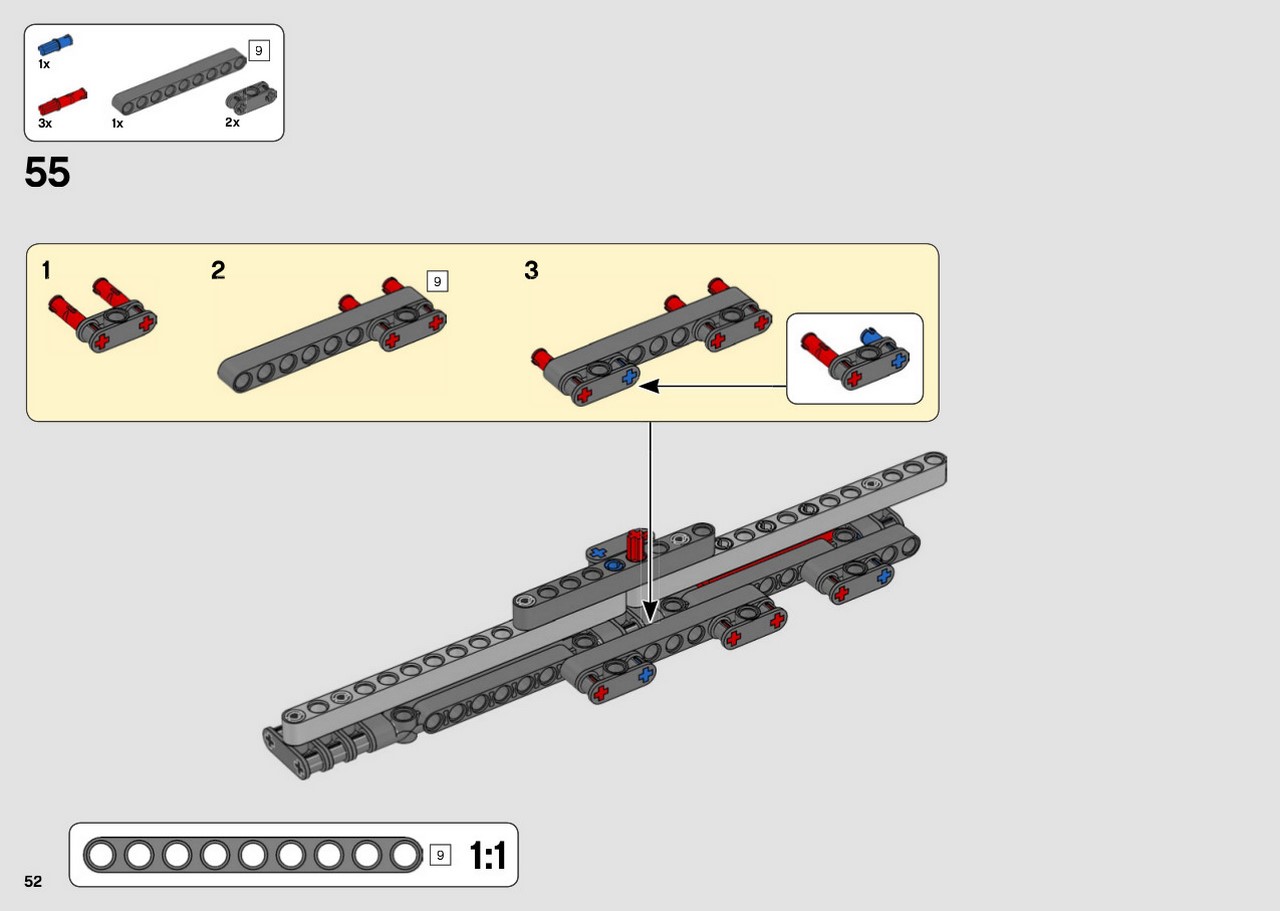 1x
9
3x
1x
2x

55

1
2
9
3

9
1:1

52