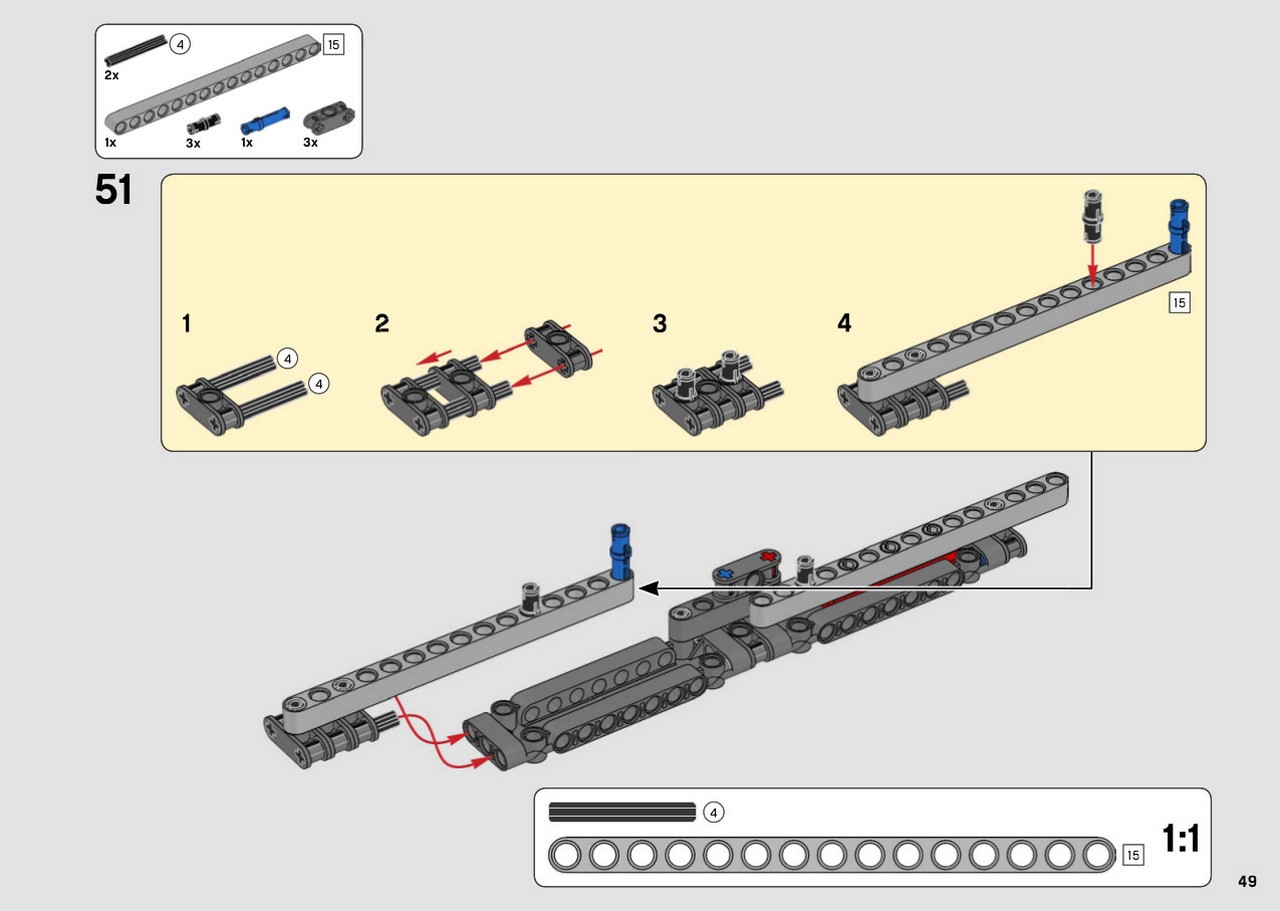 4
15
2x
1x
3x
1x
3x

51

1
4
4

2

3

4
15

4
15
1:1

49