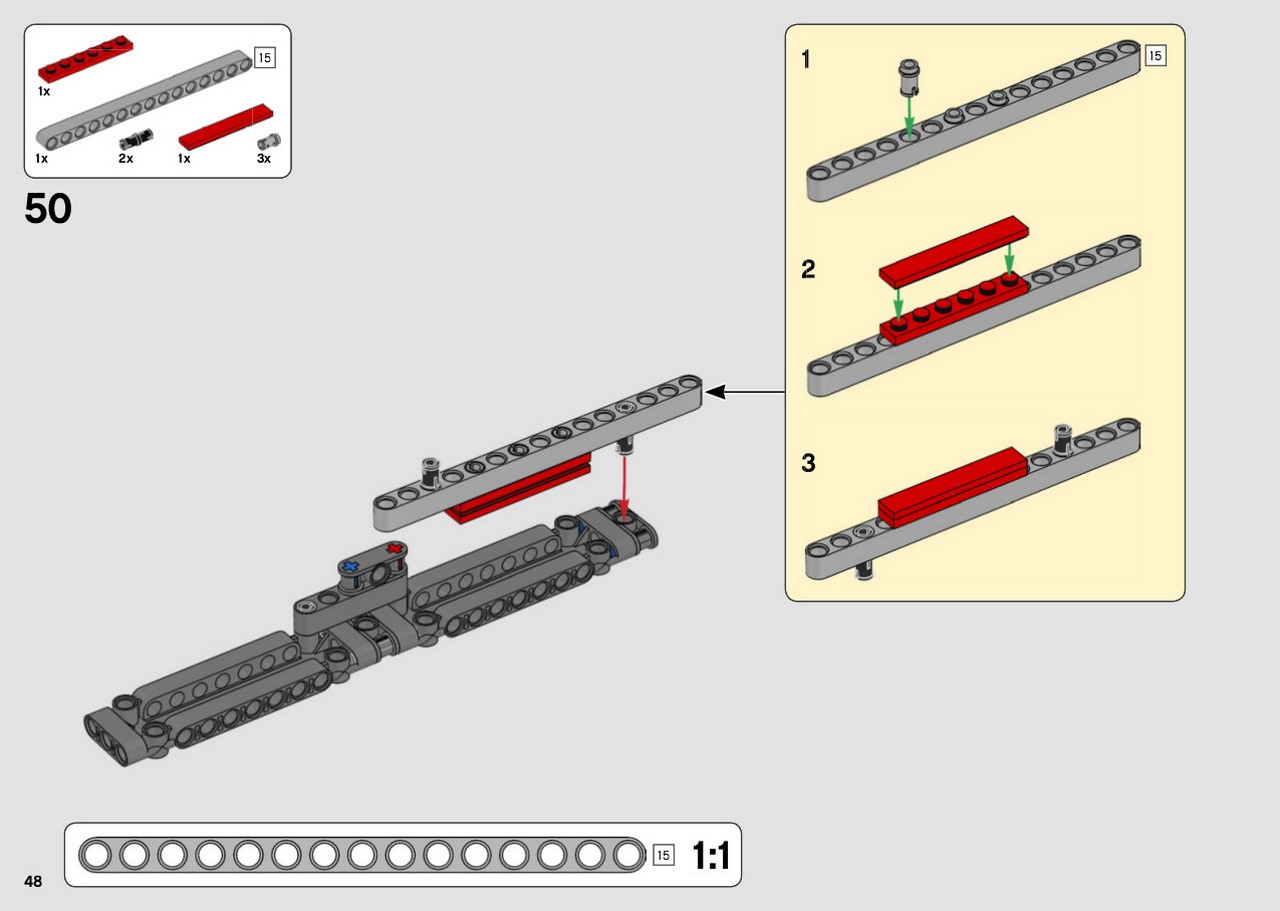 1x
15
1x
2x
1x
3x

50

1
15
2
3

15
1:1

48