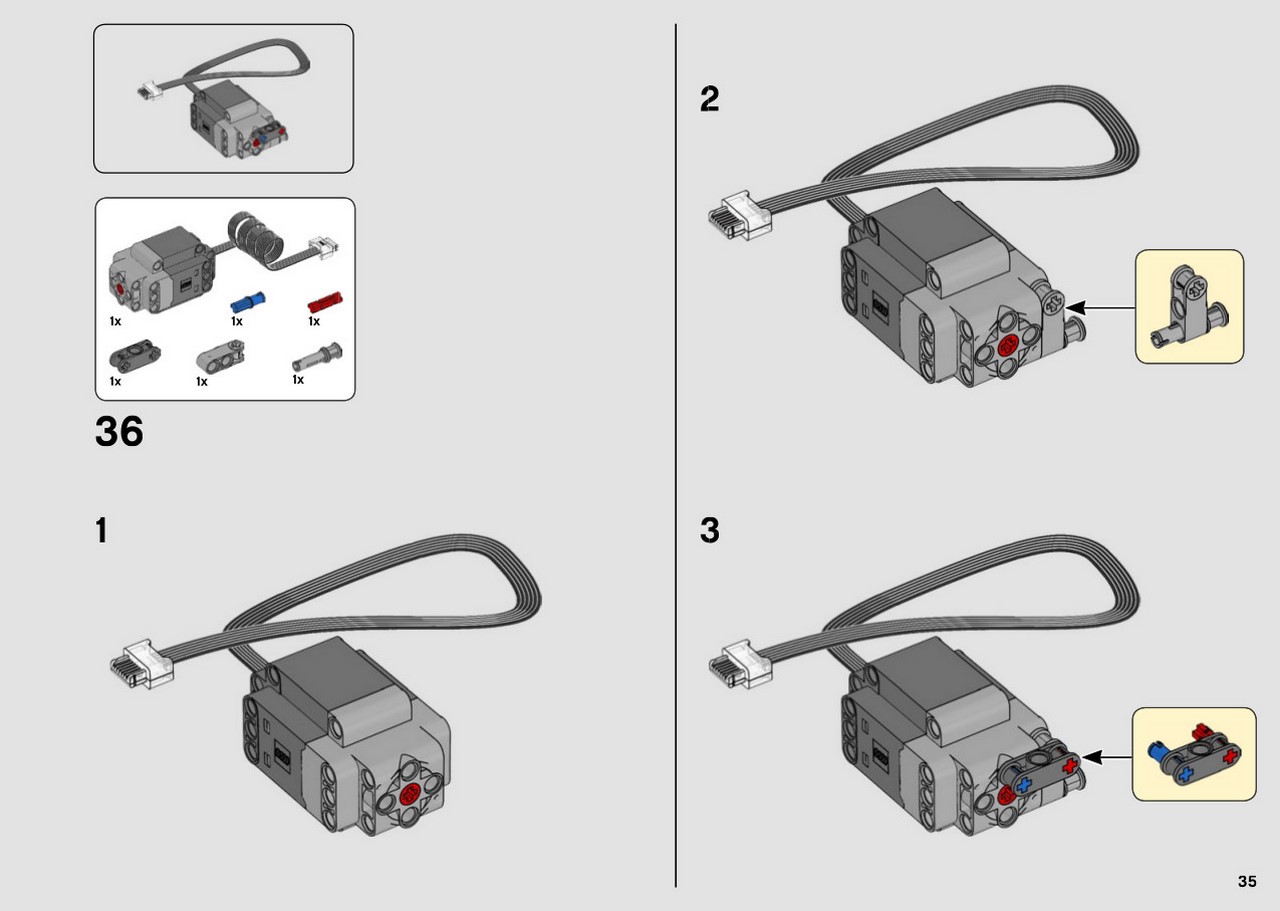 1x
1x
1x
1x
1x
1x

36

1

2

3

35