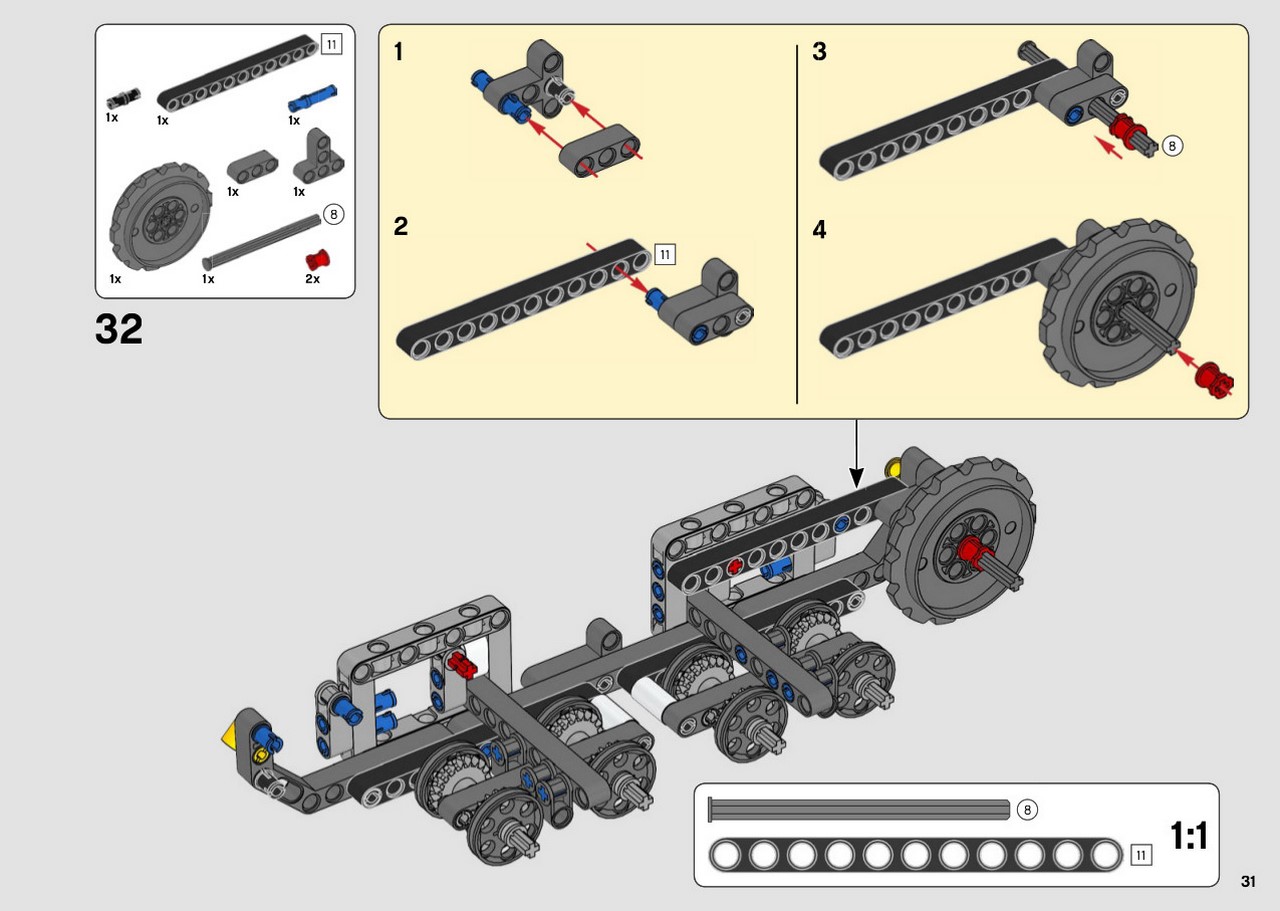 11
1x
1x
1x
1x
1x
8
1x
1x
2x

32

1
2
11
3
8
4

8
11
1:1

31