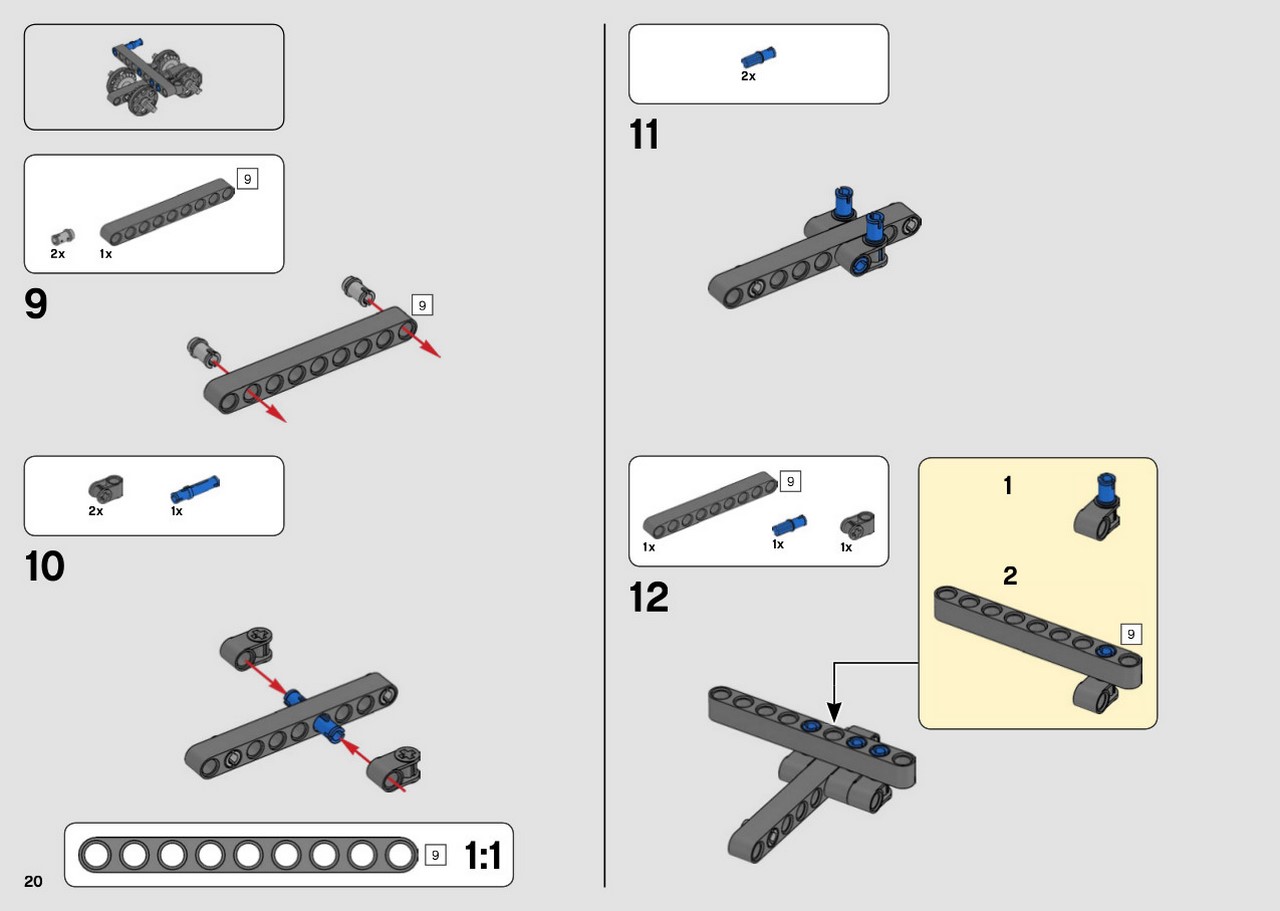 9
2x
1x

9

9

2x
1x

10

9
1:1

20

2x

11

9
1x
1x
1x

12

1

2

9