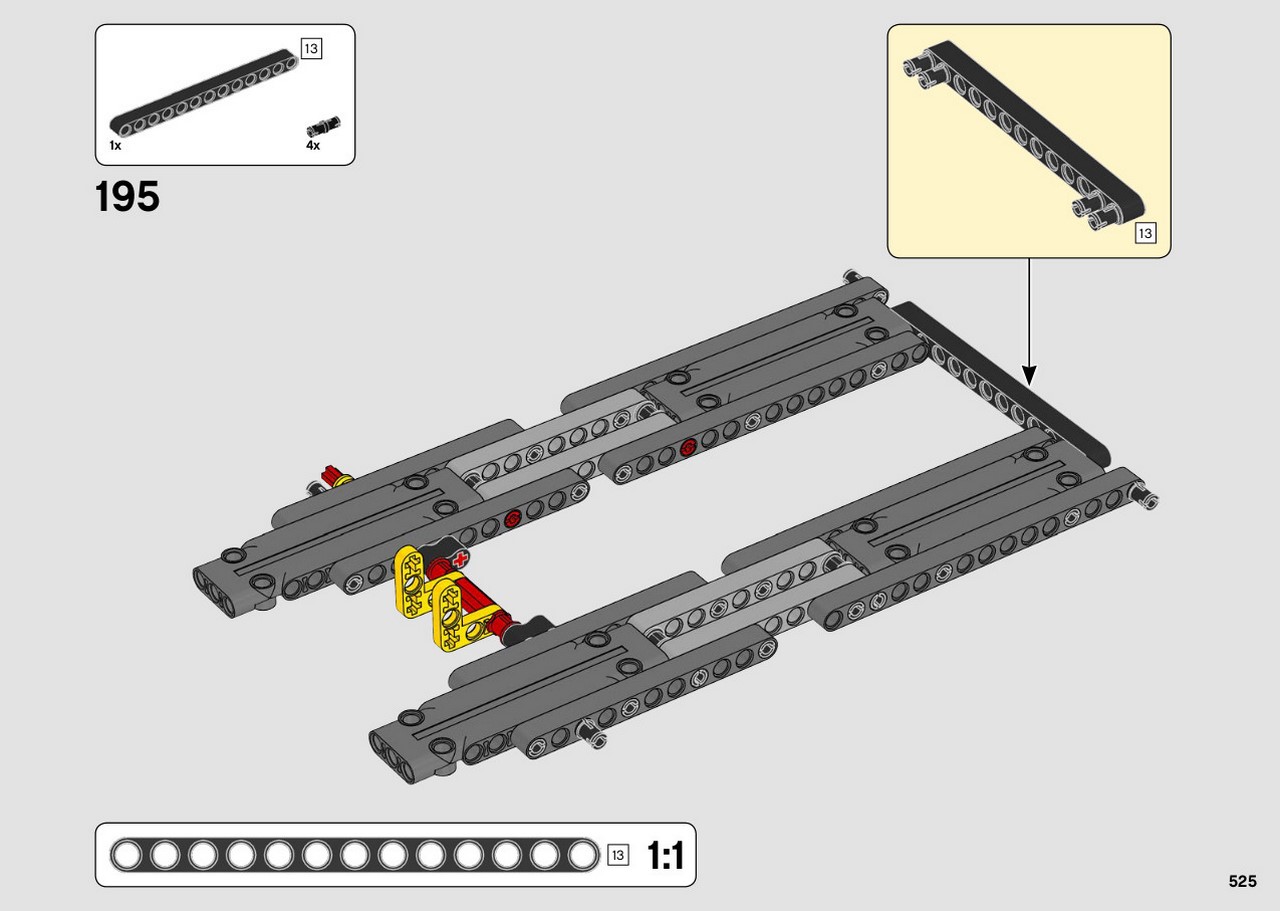 13
1x
4x

195

13

13 1:1

525