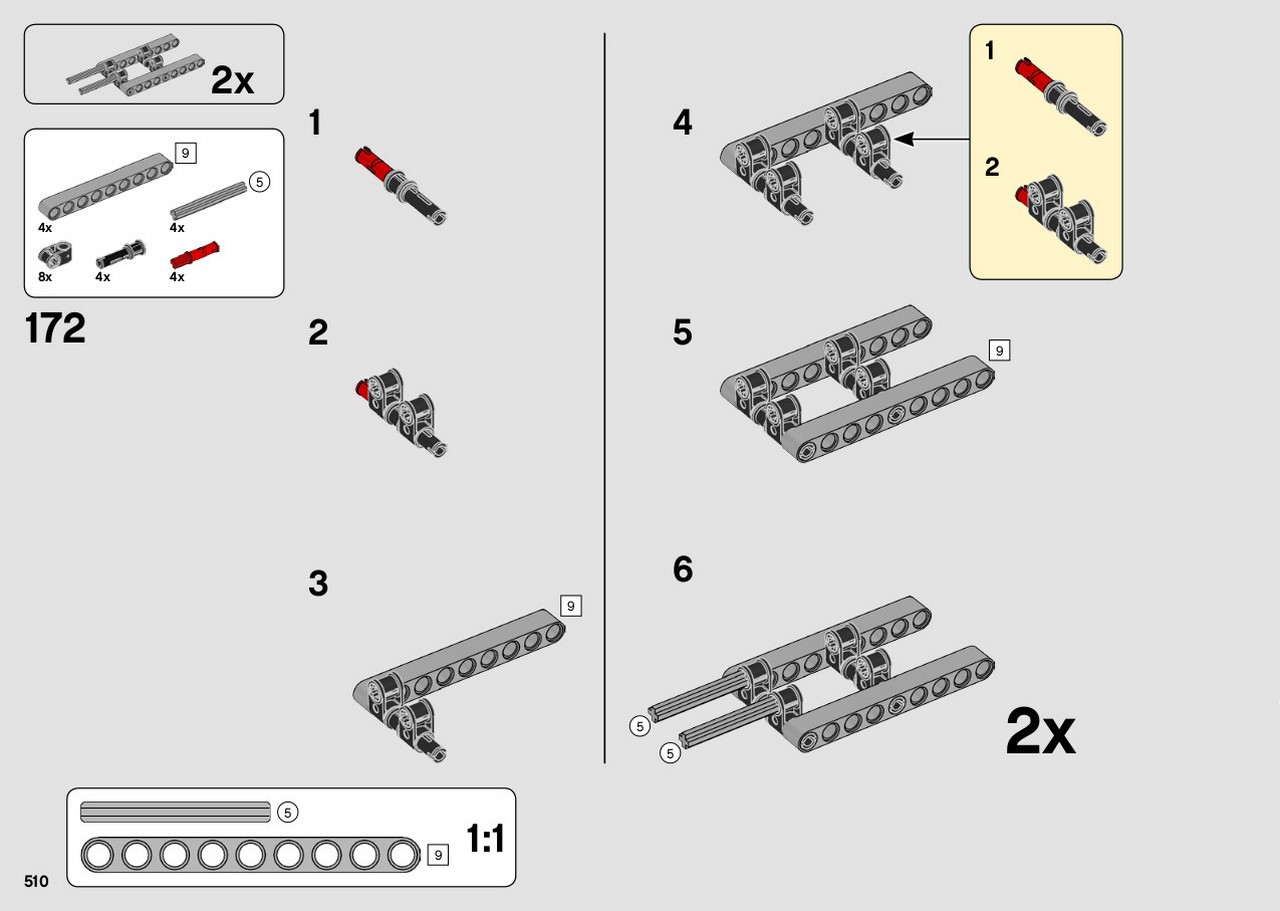 2x

9
5
4x
4x
8x
4x
4x

172

1

2

3
9

4

1

2

5
9

6
5
5
2x

5
9
1:1

510