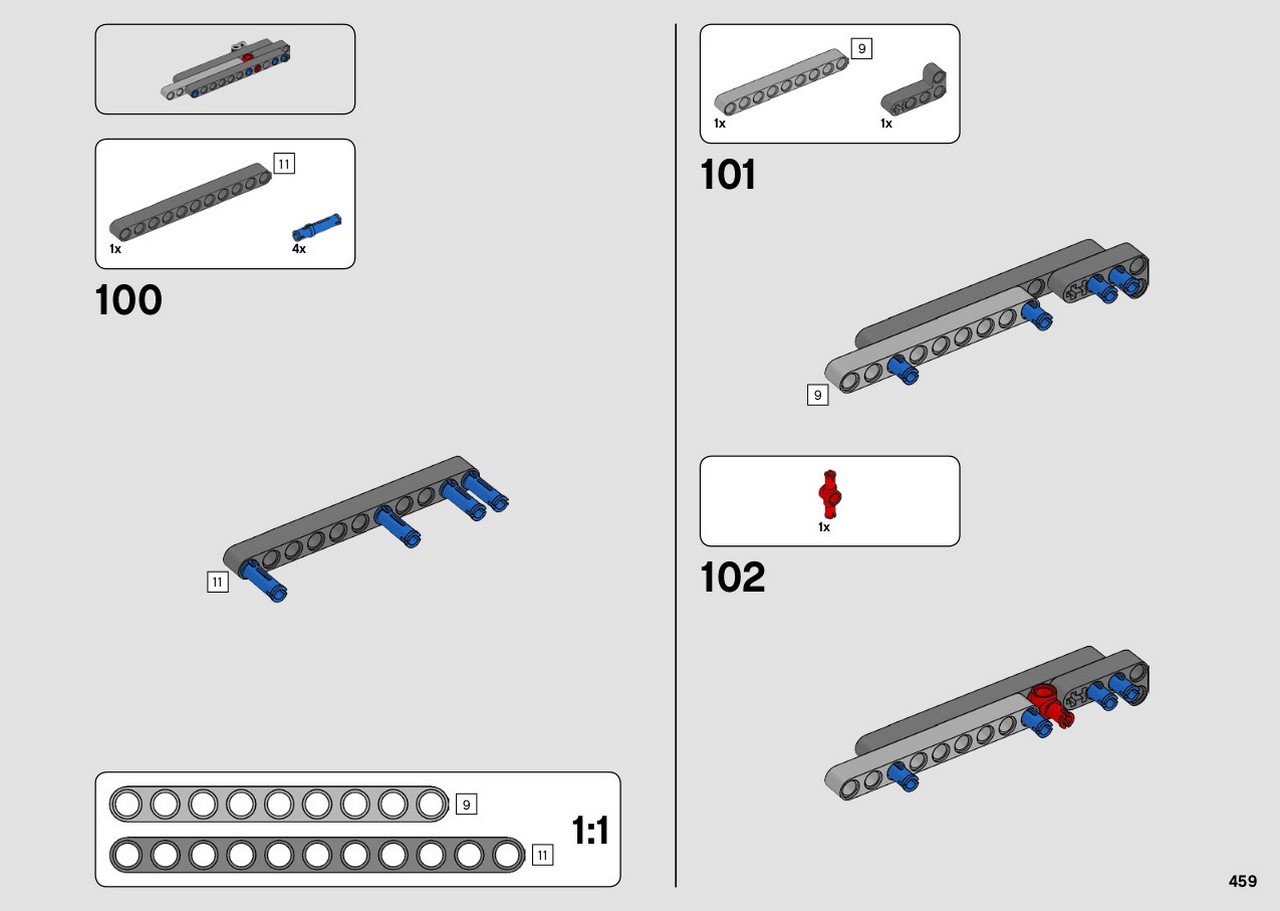 11

1x

4x

100

11

9

11

1:1

9

1x

1x

101

9

1x

102

459