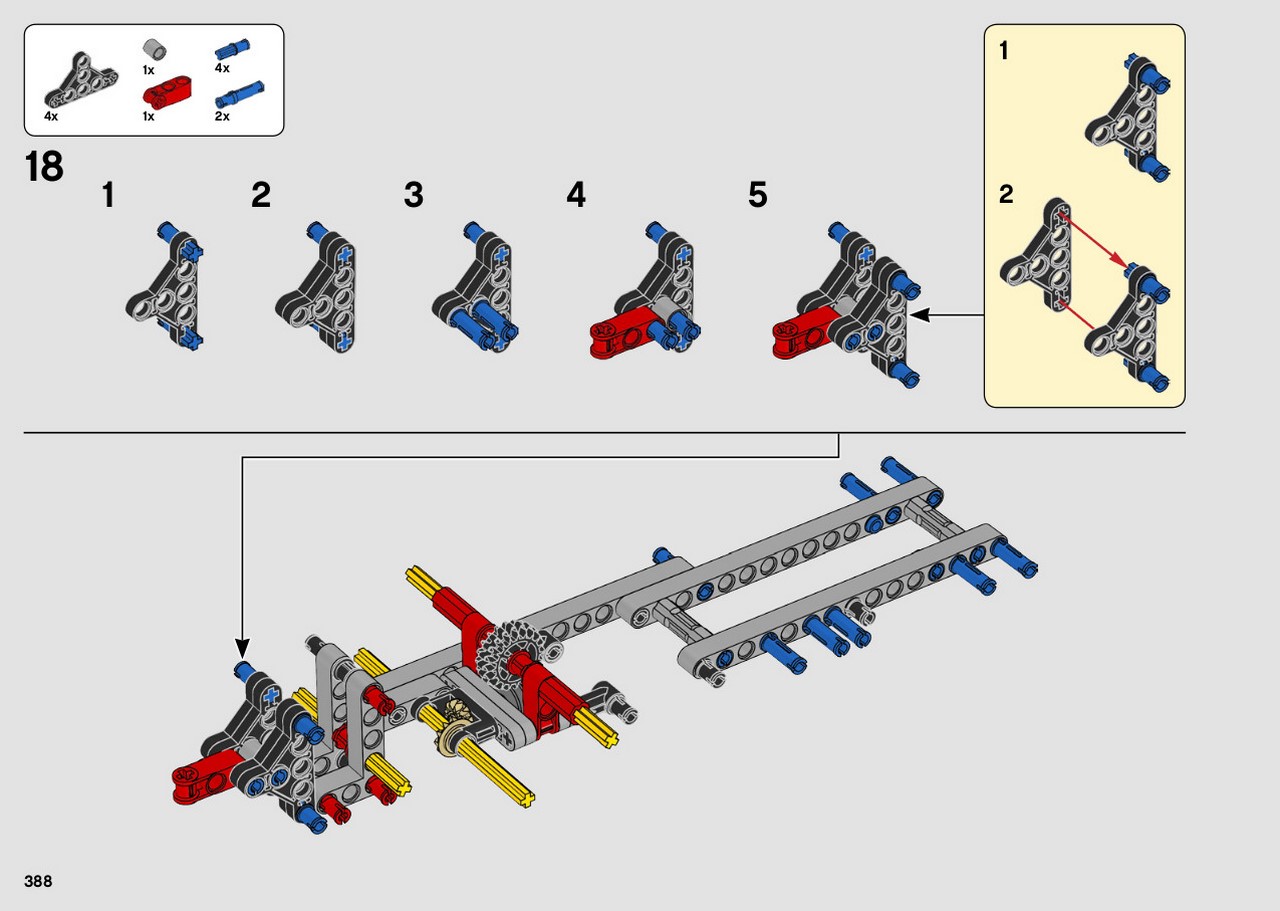 4x
1x
1x
4x
2x

18

1

2

3

4

5

1

2

388