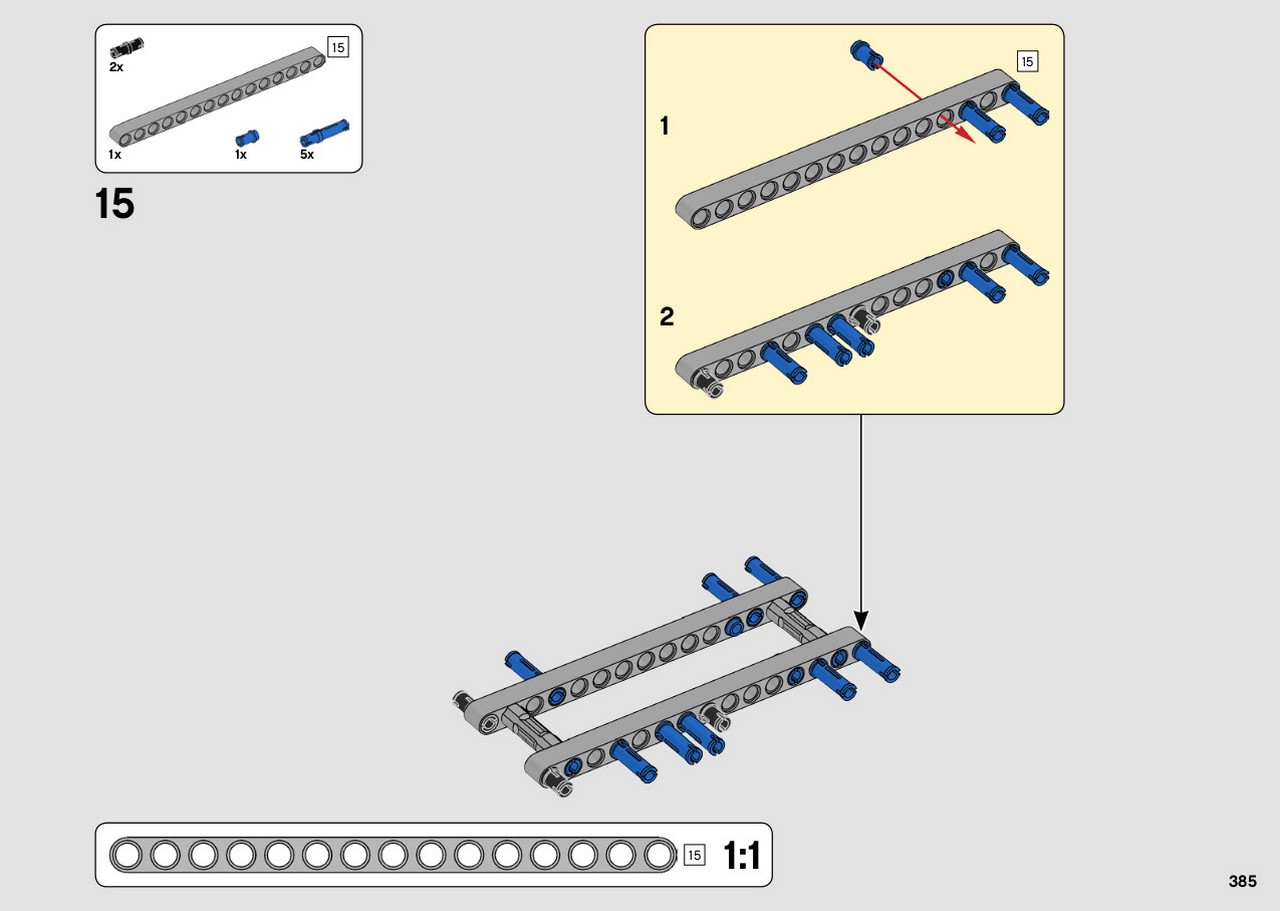 2x
15
1x
1x
5x

15

15
1

2

15 1:1

385