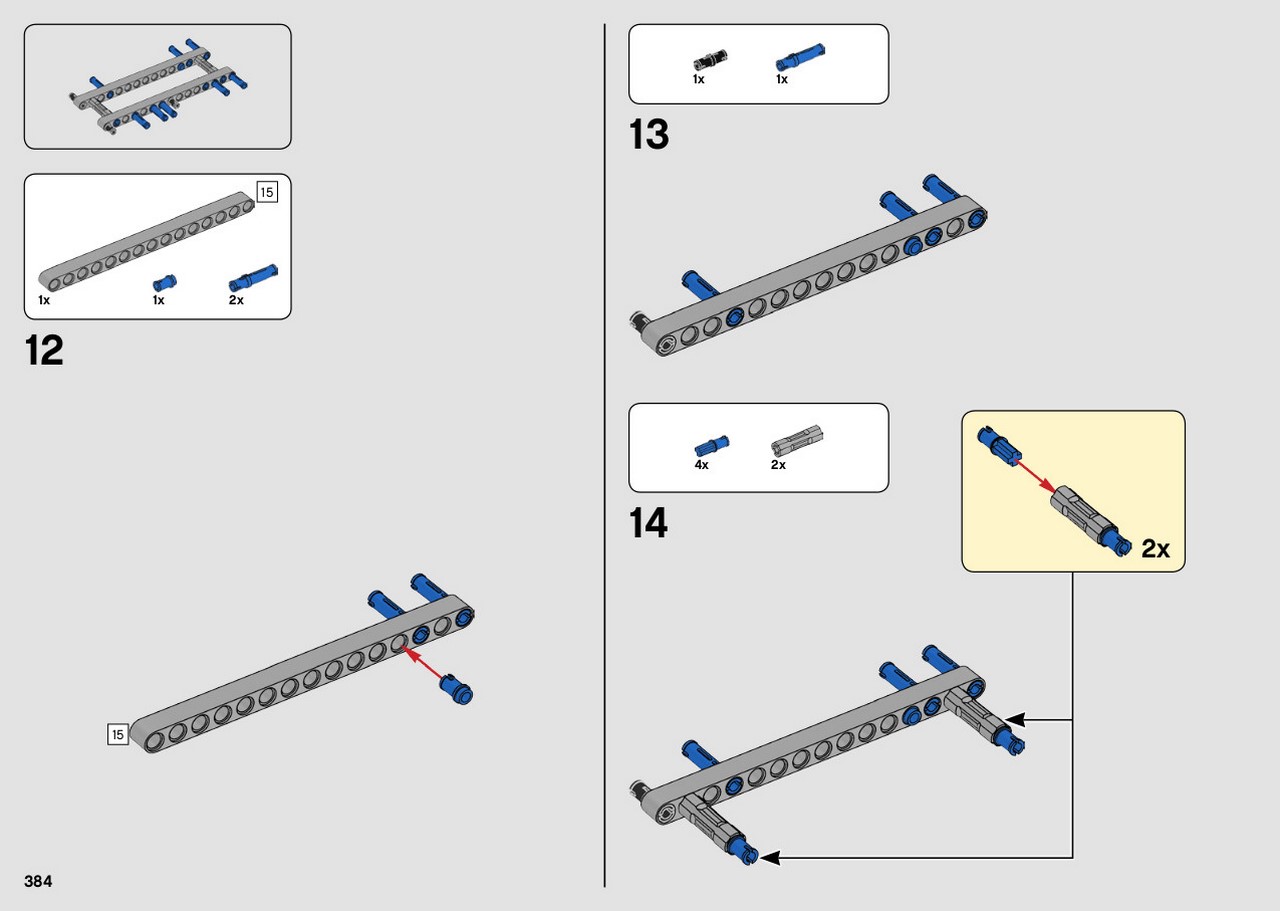 15

1x 1x 2x

12

15

384

1x 1x

13

4x 2x

14

2x