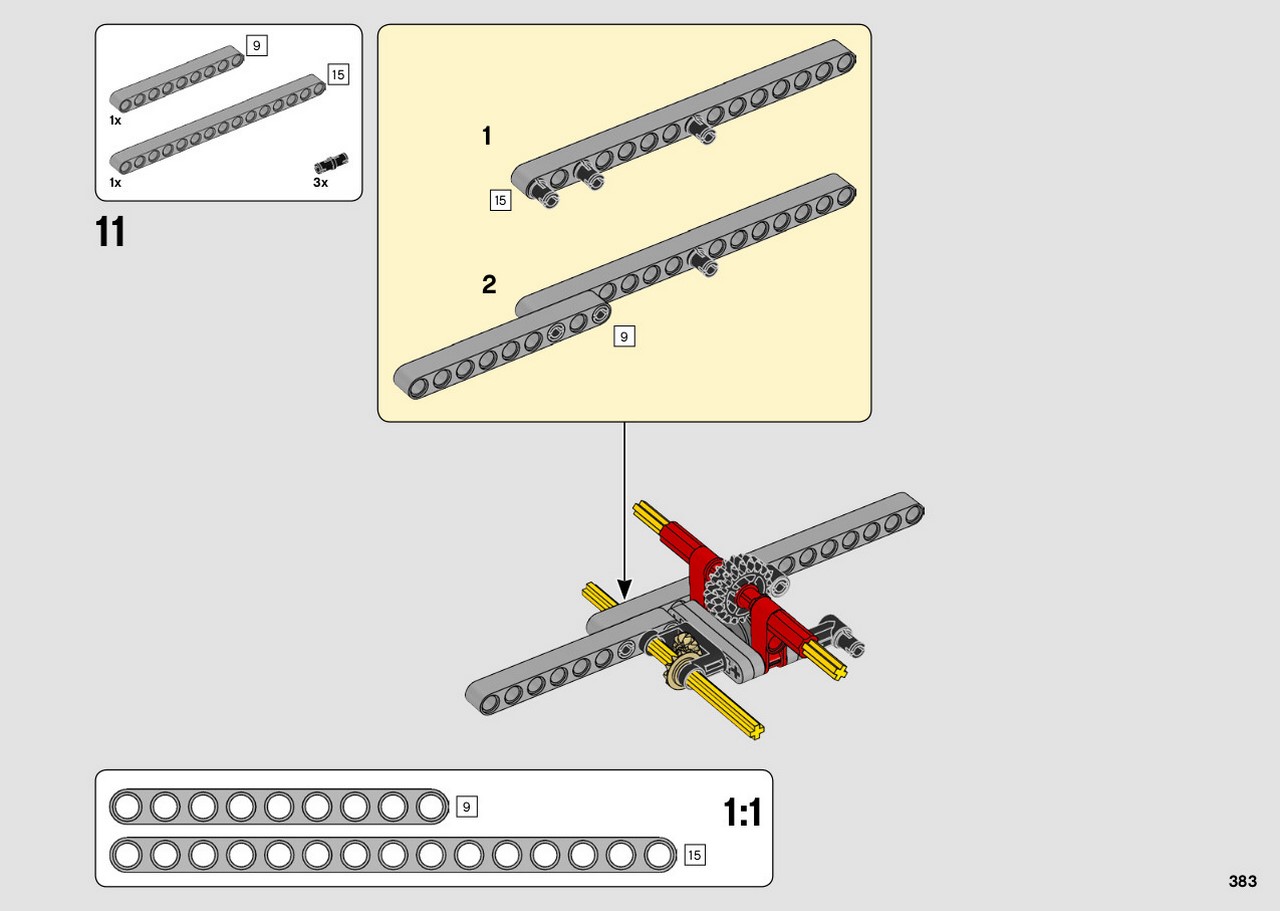 9
15
1x
1x
3x

11

1
15
2
9

9
15
1:1

383