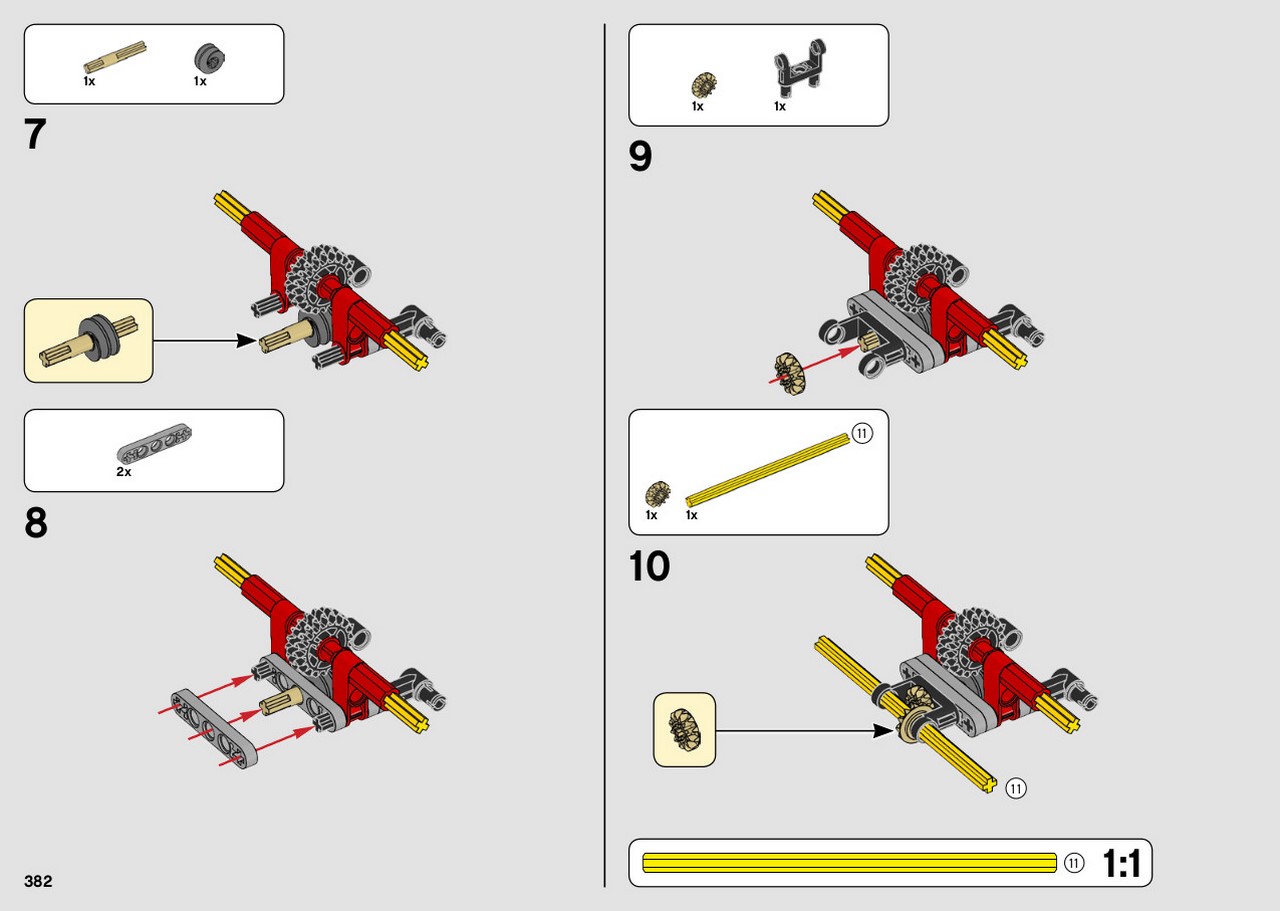 1x 1x

7

2x

8

382

1x 1x

9

11

1x 1x

10

11

11 1:1